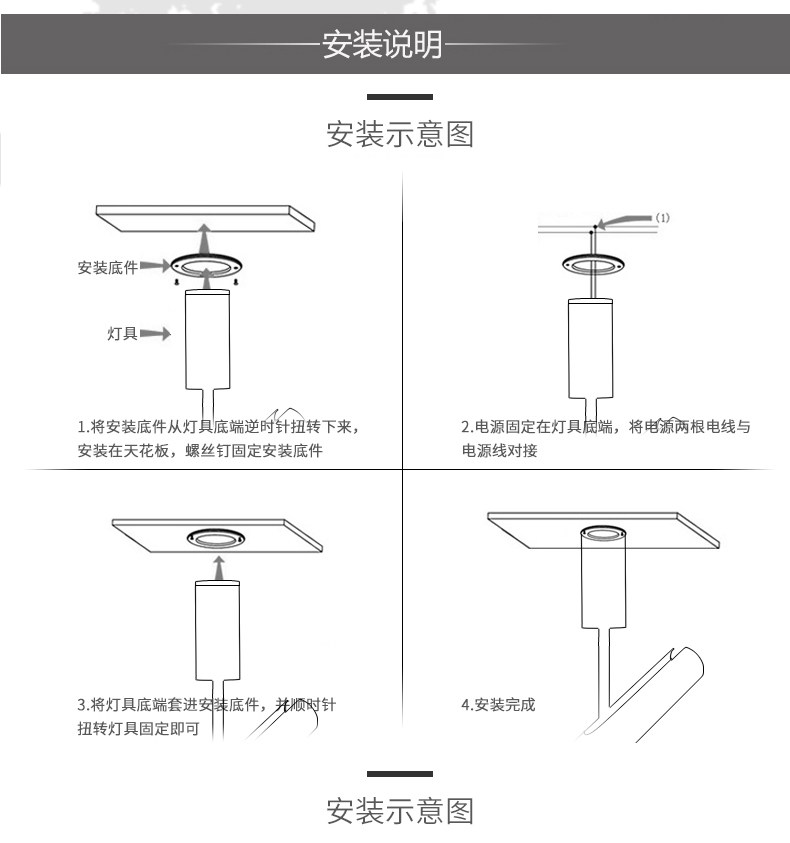 安装说明

安装示意图

安装底件

灯具

1.将安装底件从灯具底端逆时针扭转下来，安装在天花板，螺丝钉固定安装底件

(1)

2.电源固定在灯具底端，将电源两根电线与电源线对接

3.将灯具底端套进安装底件，并顺时针扭转灯具固定即可

4.安装完成

安装示意图