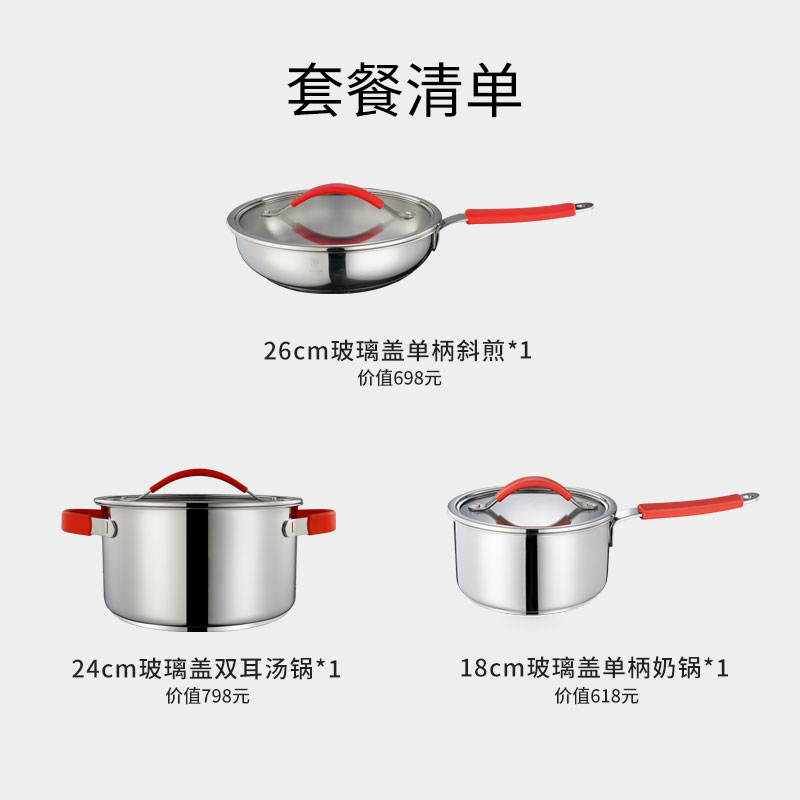 套餐清单

26cm玻璃盖单柄斜煎*1
价值698元

24cm玻璃盖双耳汤锅*1
价值798元

18cm玻璃盖单柄奶锅*1
价值618元