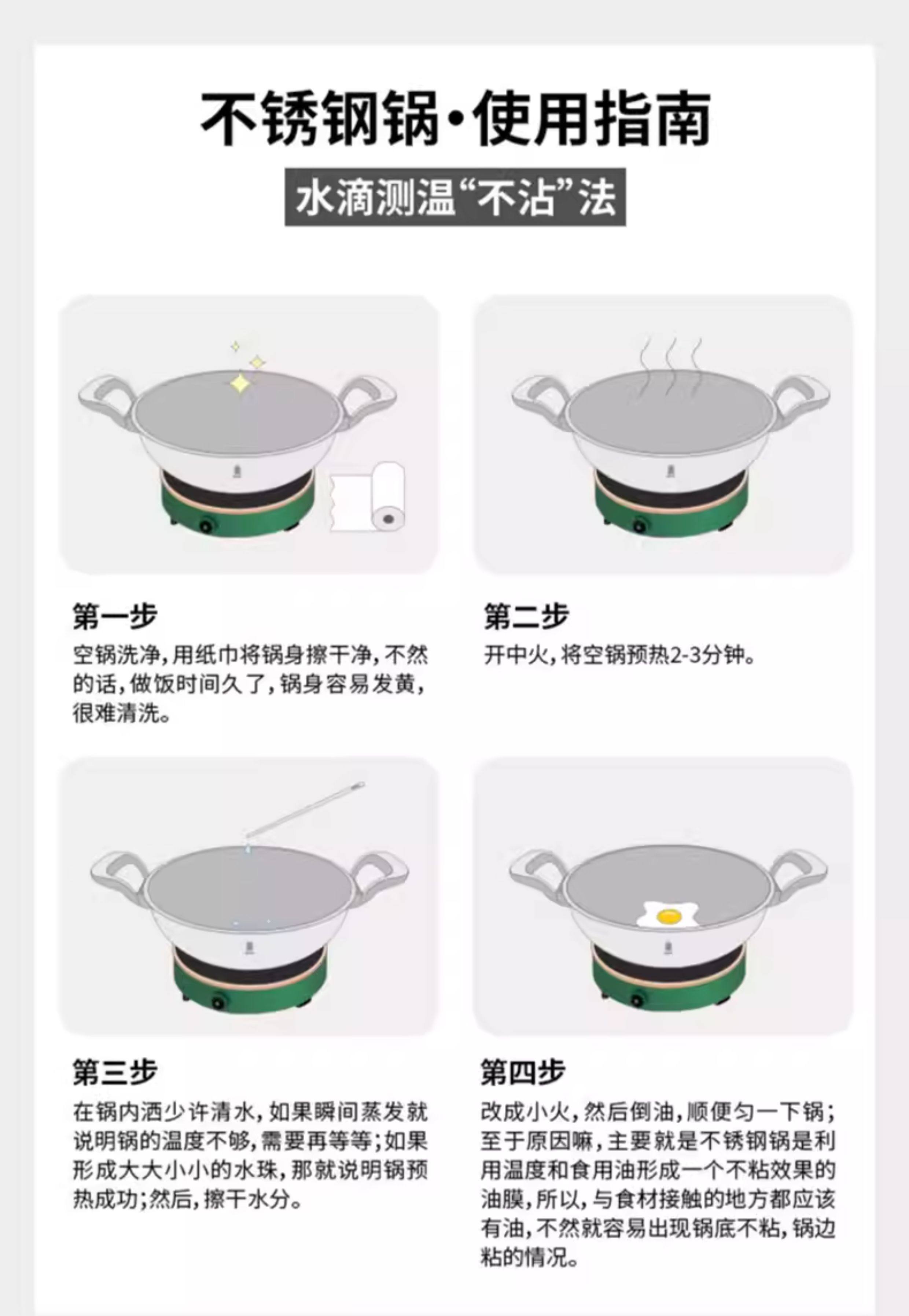 不锈钢锅·使用指南

水滴测温“不沾”法

第一步
空锅洗净，用纸巾将锅身擦干净，不然的话，做饭时间久了，锅身容易发黄，很难清洗。

第二步
开中火，将空锅预热2-3分钟。

第三步
在锅内洒少许清水，如果瞬间蒸发就说明锅的温度不够，需要再等等；如果形成大大小小的水珠，那就说明锅预热成功；然后，擦干水分。

第四步
改成小火，然后倒油，顺便匀一下锅；至于原因嘛，主要就是不锈钢锅是利用温度和食用油形成一个不粘效果的油膜，所以，与食材接触的地方都应该有油，不然就容易出现锅底不粘，锅边粘的情况。