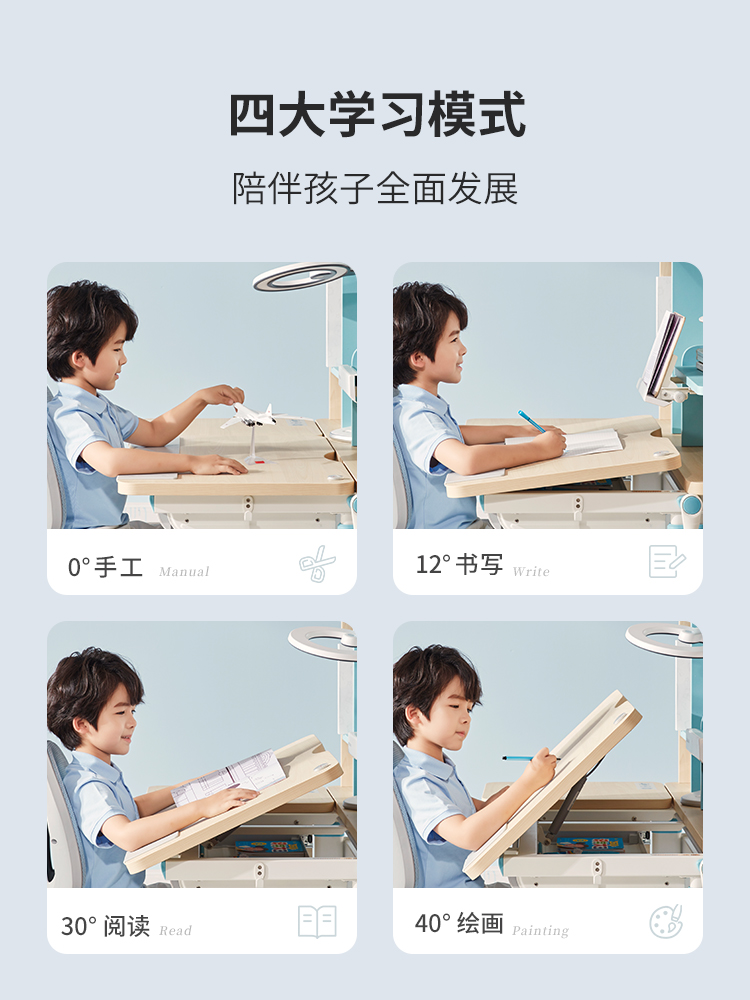 四大学习模式

陪伴孩子全面发展

0° 手工 Manual

12° 书写 Write

30° 阅读 Read

40° 绘画 Painting