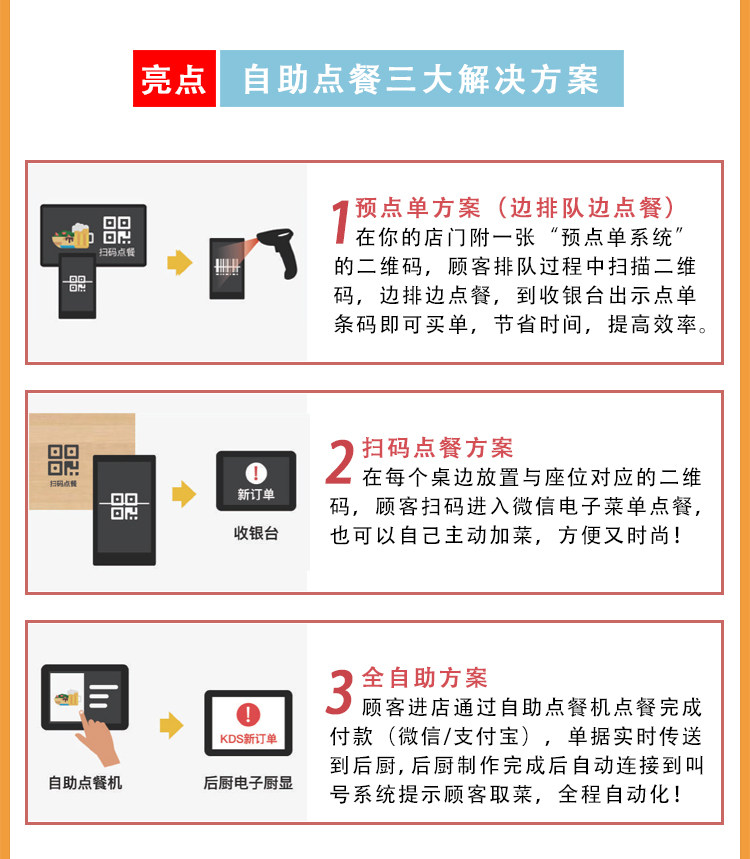 亮点 自助点餐三大解决方案

扫码点餐

1 预点单方案（边排队边点餐）
在你的店门附一张“预点单系统”的二维码，顾客排队过程中扫描二维码，边排边点餐，到收银台出示点单条码即可买单，节省时间，提高效率。

扫码点餐

新订单

收银台

2 扫码点餐方案
在每个桌边放置与座位对应的二维码，顾客扫码进入微信电子菜单点餐，也可以自己主动加菜，方便又时尚！

自助点餐机

KDS新订单

后厨电子厨显

3 全自助方案
顾客进店通过自助点餐机点餐完成付款（微信/支付宝），单据实时传送到后厨，后厨制作完成后自动连接到叫号系统提示顾客取菜，全程自动化！