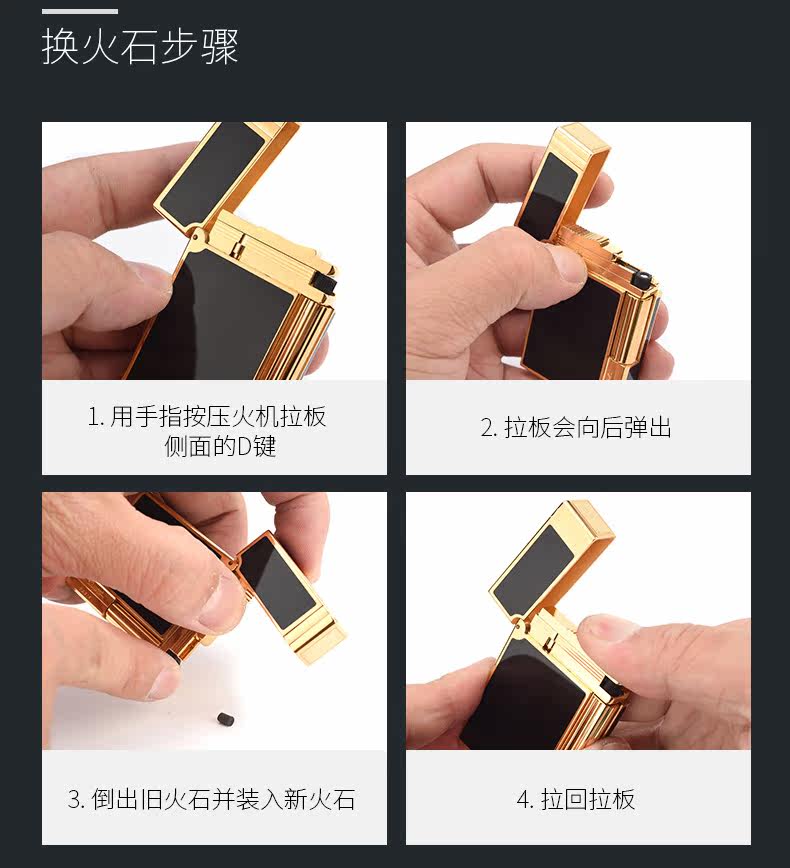 换火石步骤

1. 用手指按压火机拉板侧面的D键

2. 拉板会向后弹出

3. 倒出旧火石并装入新火石

4. 拉回拉板