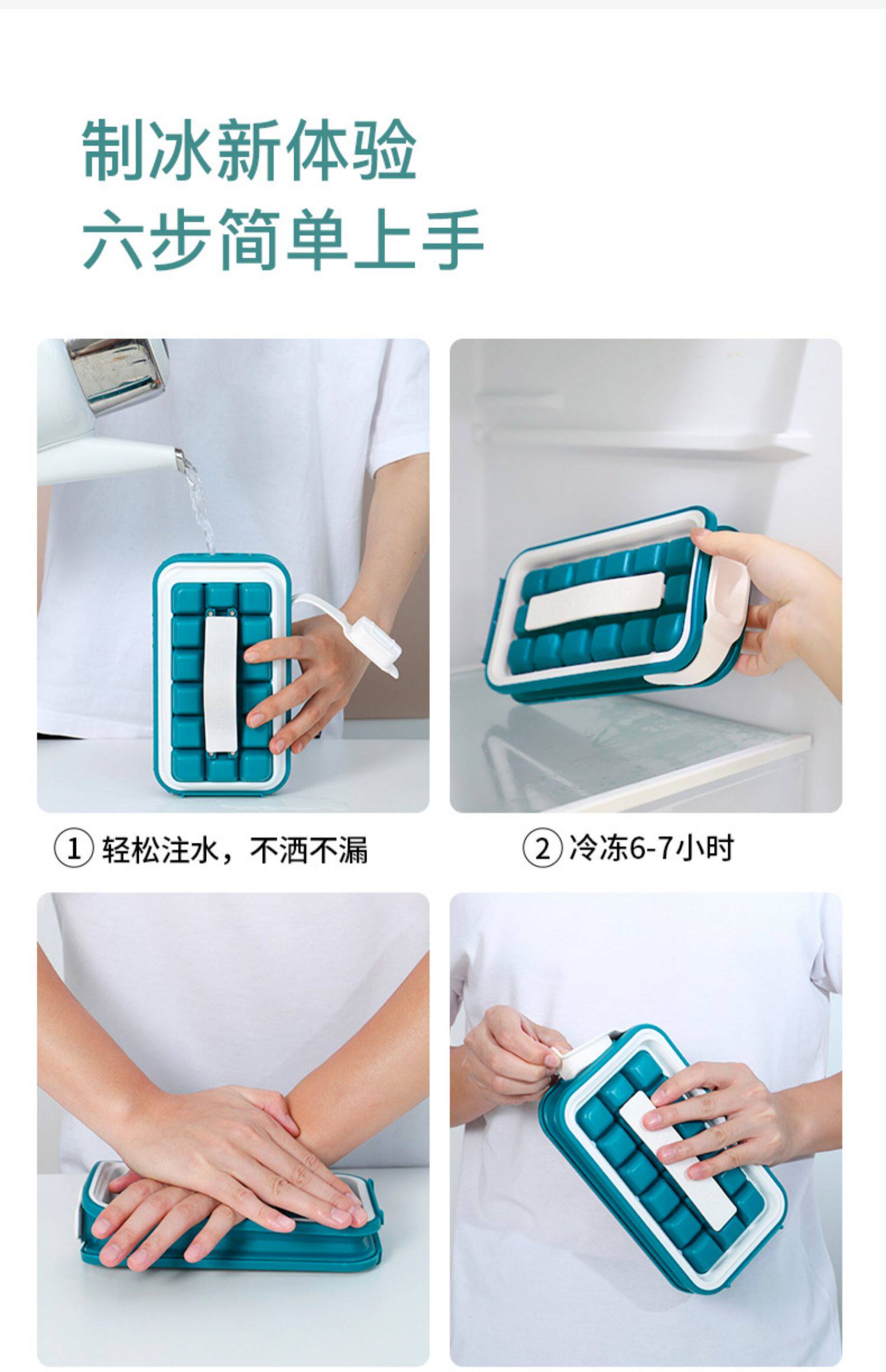 制冰新体验
六步简单上手

① 轻松注水，不洒不漏

② 冷冻6-7小时