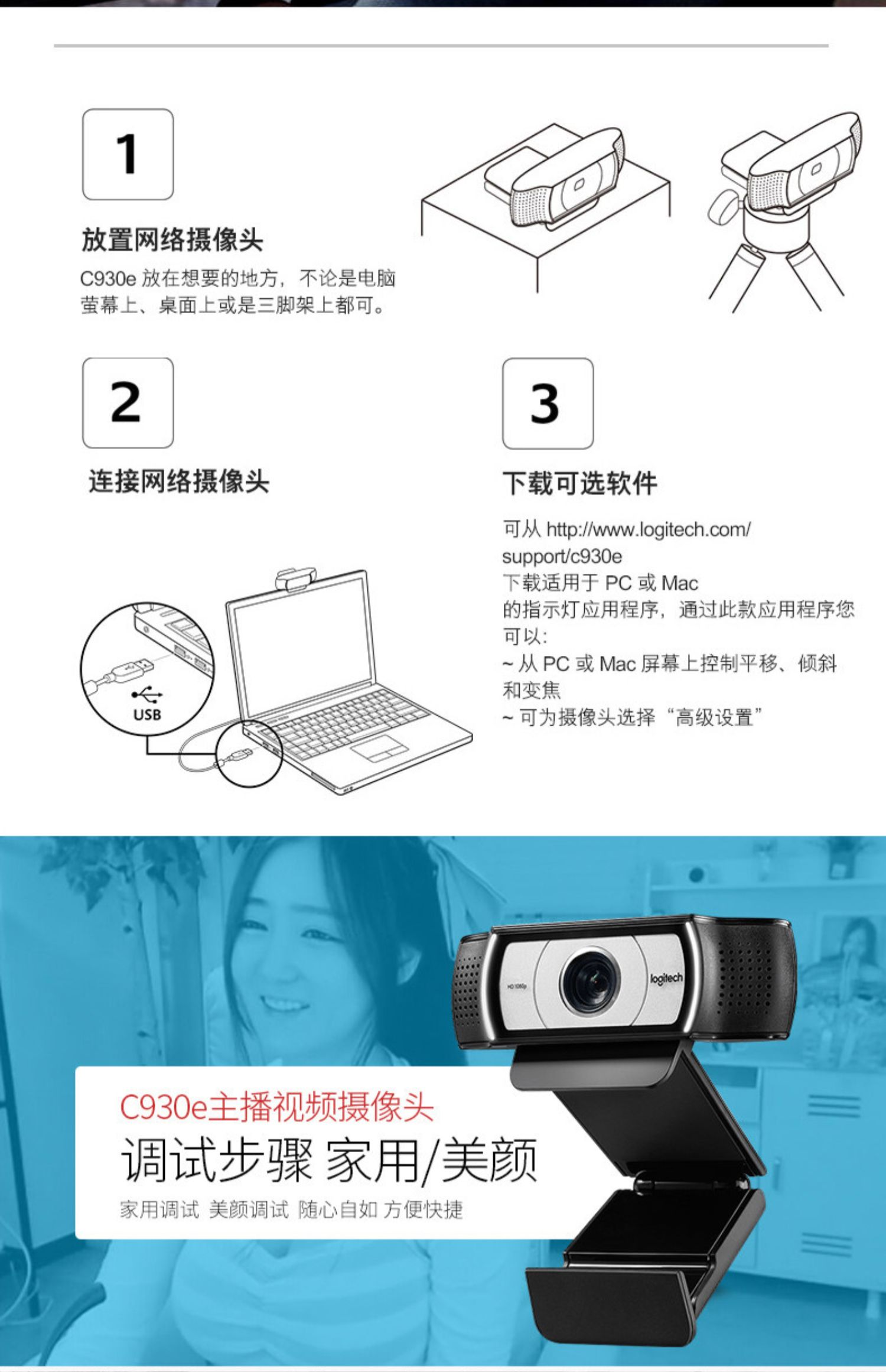 1

放置网络摄像头

C930e 放在想要的地方，不论是电脑萤幕上、桌面上或是三脚架上都可。

2

连接网络摄像头

USB

3

下载可选软件

可从 http://www.logitech.com/support/c930e
下载适用于 PC 或 Mac
的指示灯应用程序，通过此款应用程序您可以：
~ 从 PC 或 Mac 屏幕上控制平移、倾斜和变焦
~ 可为摄像头选择“高级设置”

HD 1080p

logitech

C930e主播视频摄像头

调试步骤 家用/美颜

家用调试 美颜调试 随心自如 方便快捷