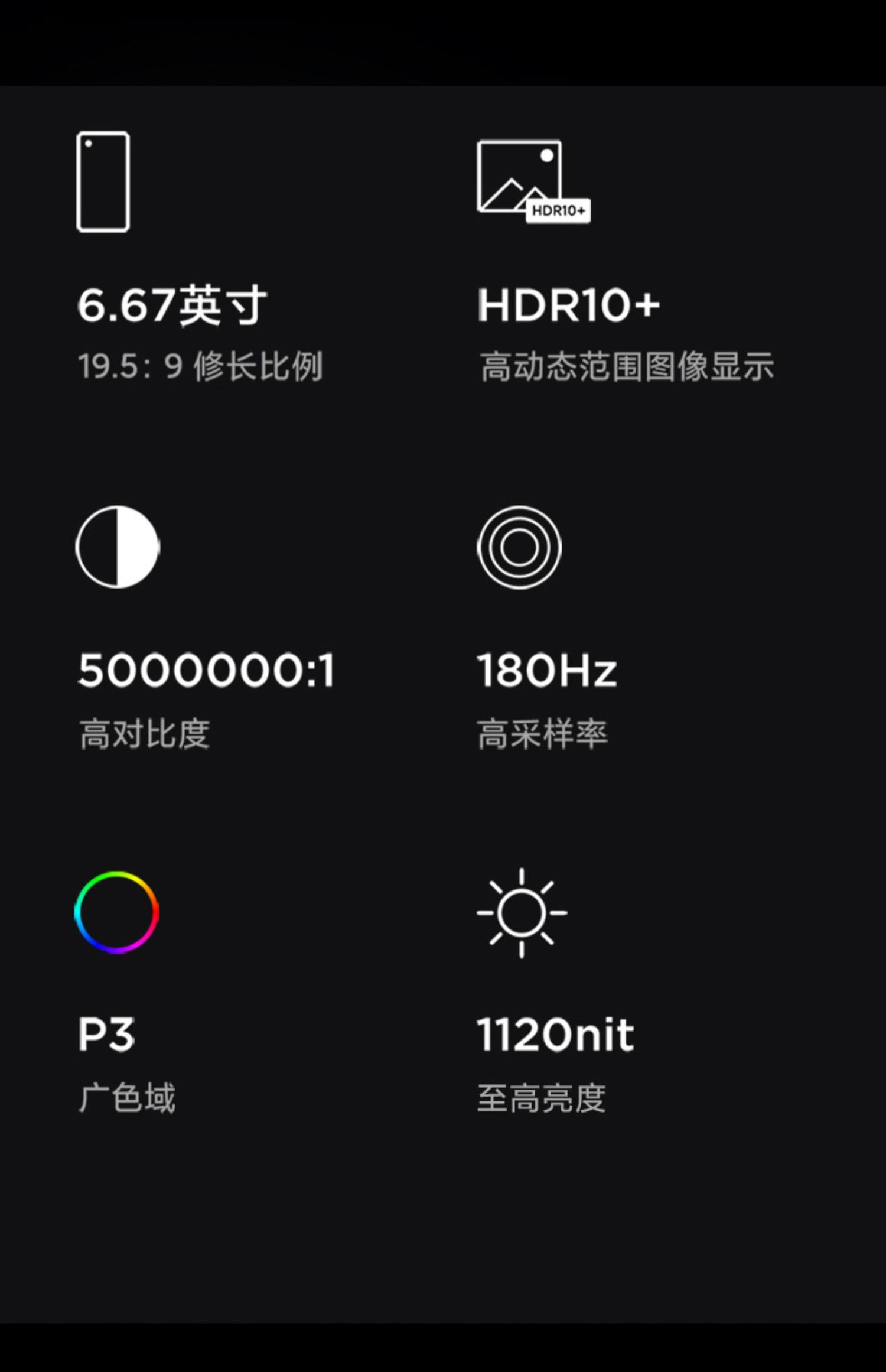 HDR10+

6.67英寸
19.5：9 修长比例

HDR10+
高动态范围图像显示

5000000:1
高对比度

180Hz
高采样率

P3
广色域

1120nit
至高亮度