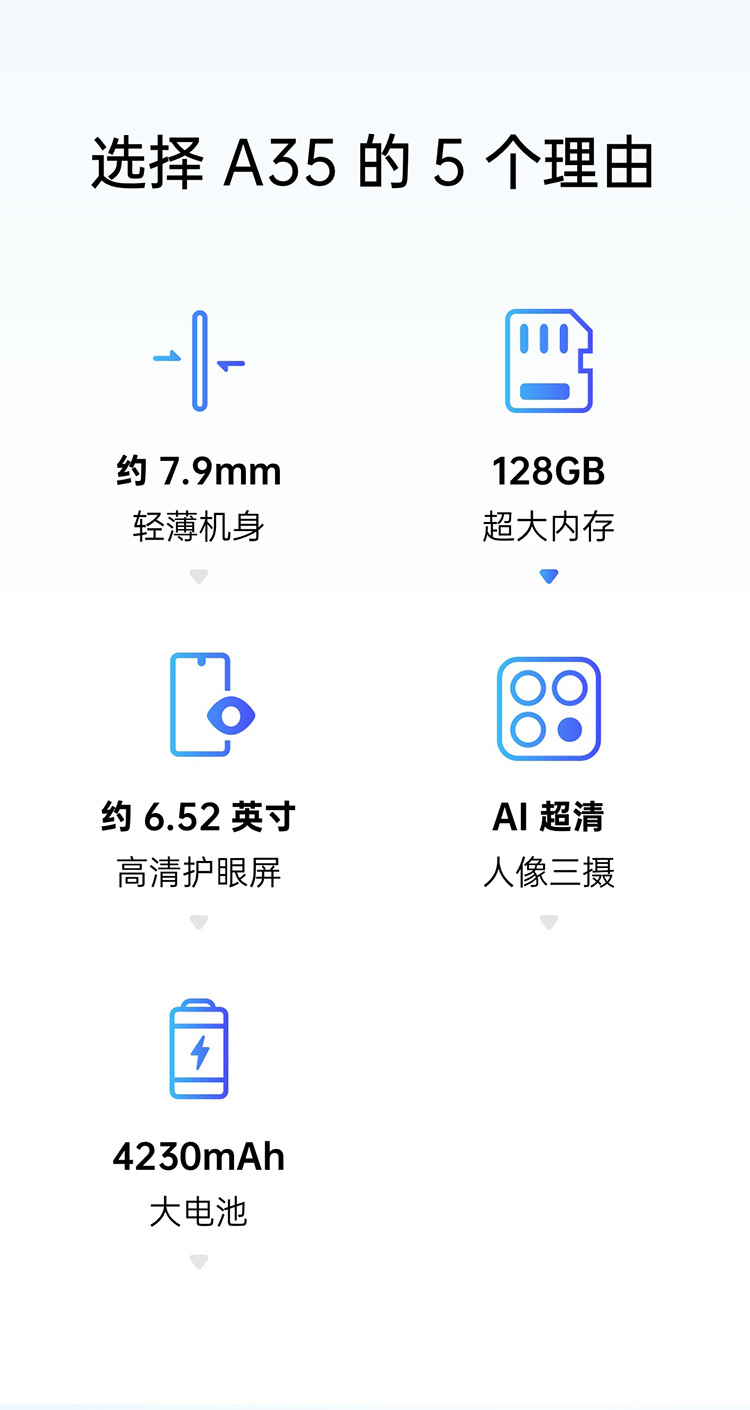 选择A35的5个理由

约7.9mm
轻薄机身

128GB
超大内存

约6.52英寸
高清护眼屏

AI超清
人像三摄

4230mAh
大电池