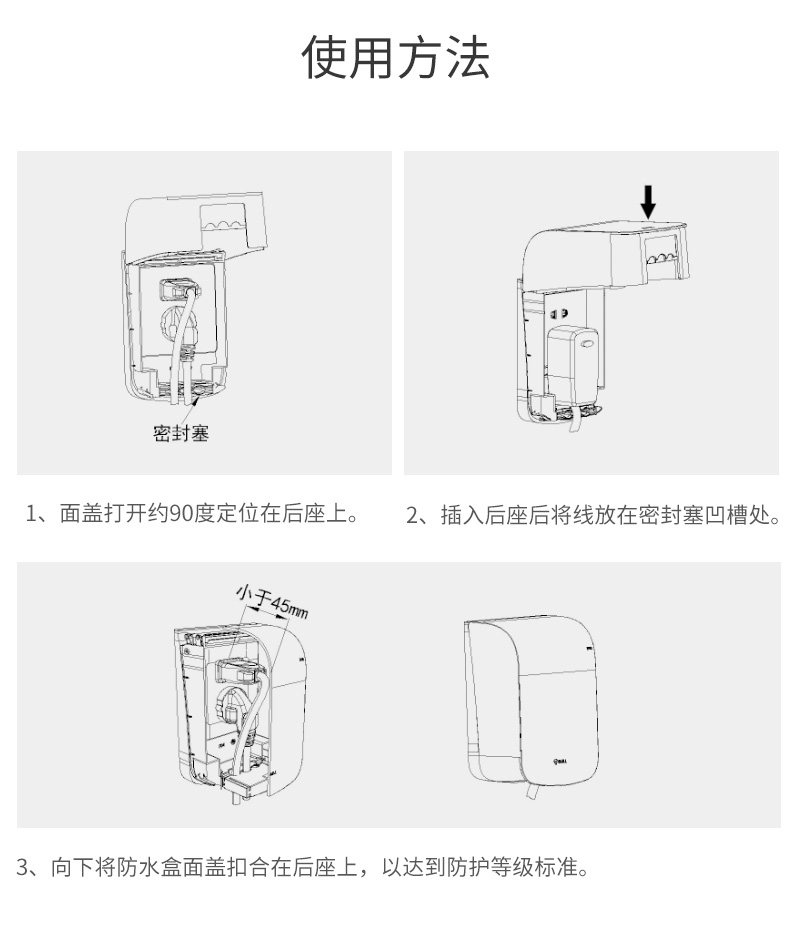 使用方法

密封塞

1、面盖打开约90度定位在后座上。

2、插入后座后将线放在密封塞凹槽处。

小于45mm

3、向下将防水盒面盖扣合在后座上，以达到防护等级标准。