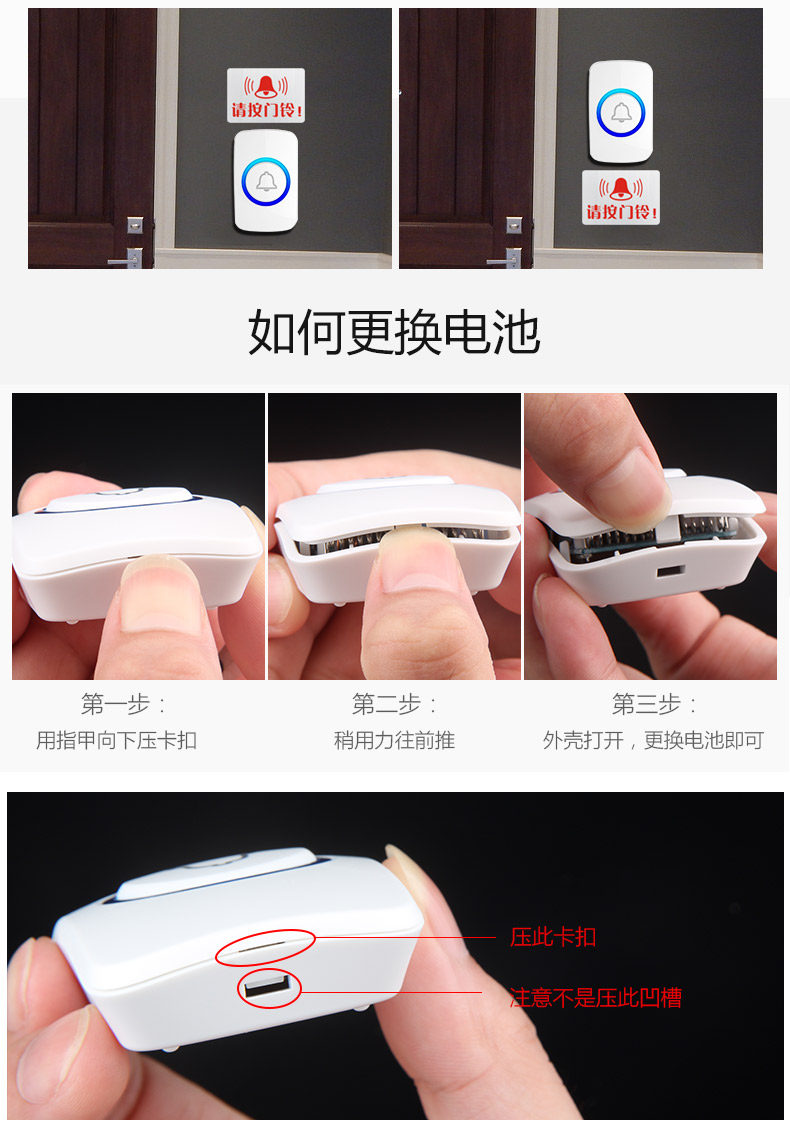 请按门铃！

请按门铃！

如何更换电池

第一步：
用指甲向下压卡扣

第二步：
稍用力往前推

第三步：
外壳打开，更换电池即可

压此卡扣

注意不是压此凹槽