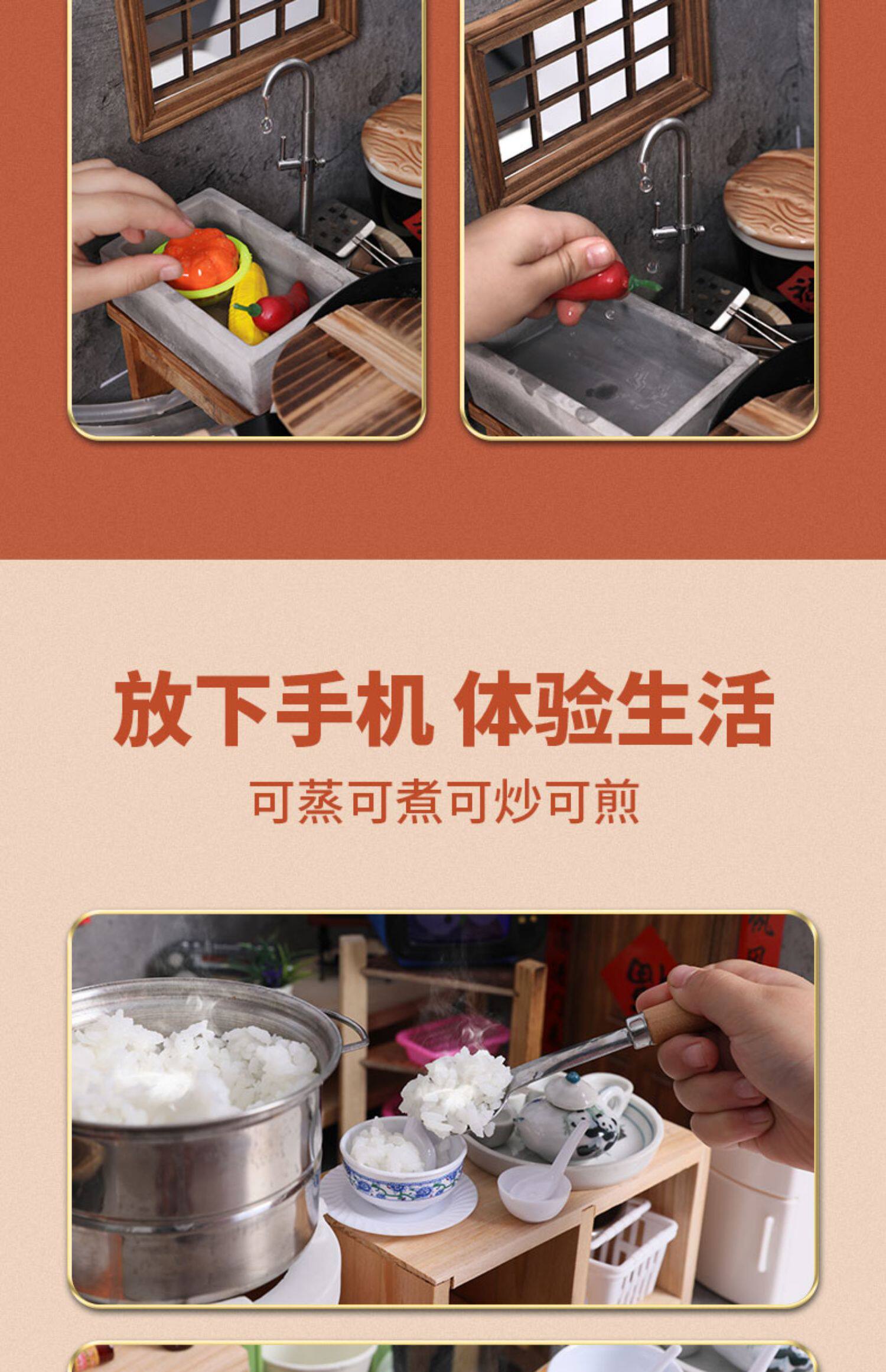 放下手机 体验生活

可蒸可煮可炒可煎