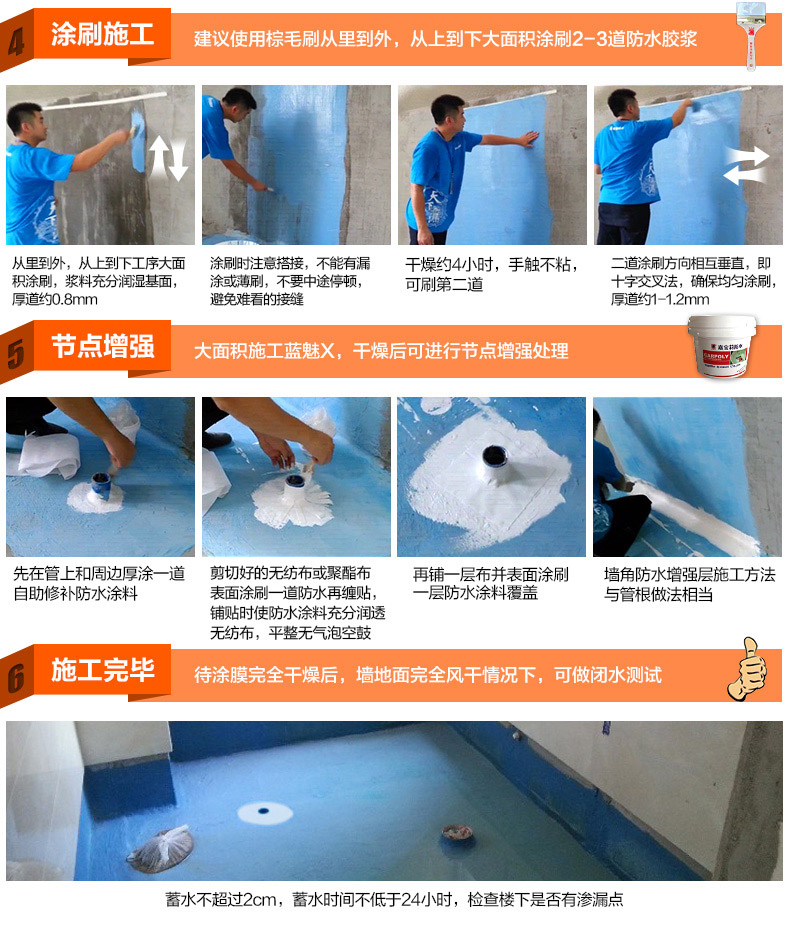 4 涂刷施工 建议使用棕毛刷从里到外，从上到下大面积涂刷2-3道防水胶浆

从里到外，从上到下工序大面积涂刷，浆料充分润湿基面，厚道约0.8mm

涂刷时注意搭接，不能有漏涂或薄刷，不要中途停顿，避免难看的接缝

干燥约4小时，手触不粘，可刷第二道

二道涂刷方向相互垂直，即十字交叉法，确保均匀涂刷，厚道约1-1.2mm

5 节点增强 大面积施工蓝魅X，干燥后可进行节点增强处理

先在管上和周边厚涂一道自助修补防水涂料

剪切好的无纺布或聚酯布表面涂刷一道防水再缠贴，铺贴时使防水涂料充分润透无纺布，平整无气泡空鼓

再铺一层布并表面涂刷一层防水涂料覆盖

墙角防水增强层施工方法与管根做法相当

6 施工完毕 待涂膜完全干燥后，墙地面完全风干情况下，可做闭水测试

蓄水不超过2cm，蓄水时间不低于24小时，检查楼下是否有渗漏点