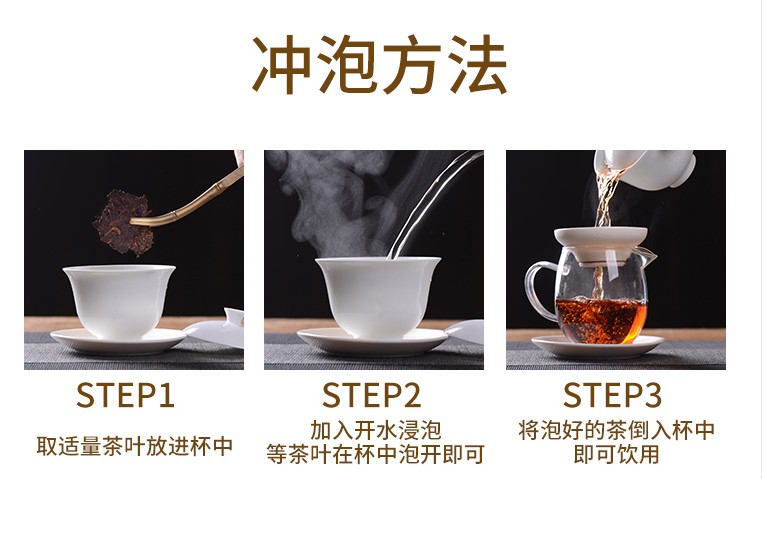 冲泡方法

STEP1

取适量茶叶放进杯中

STEP2

加入开水浸泡
等茶叶在杯中泡开即可

STEP3

将泡好的茶倒入杯中
即可饮用