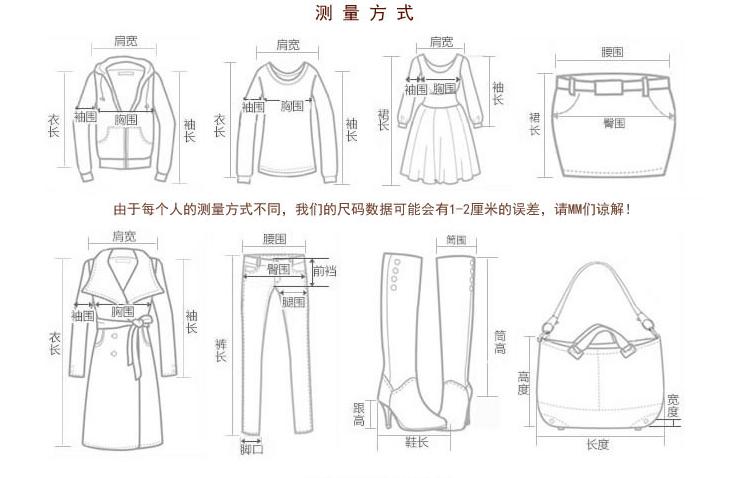 测量方式

肩宽
衣长
袖围
胸围
袖长

肩宽
衣长
袖围
胸围
袖长

肩宽
裙长
袖围
胸围
袖长

腰围
裙长
臀围

由于每个人的测量方式不同，我们的尺码数据可能会有1-2厘米的误差，请MM们谅解！

肩宽
衣长
袖围
胸围
袖长

腰围
臀围
前裆
腿围
裤长
脚口

筒围
筒高
跟高
鞋长

高度
宽度
长度