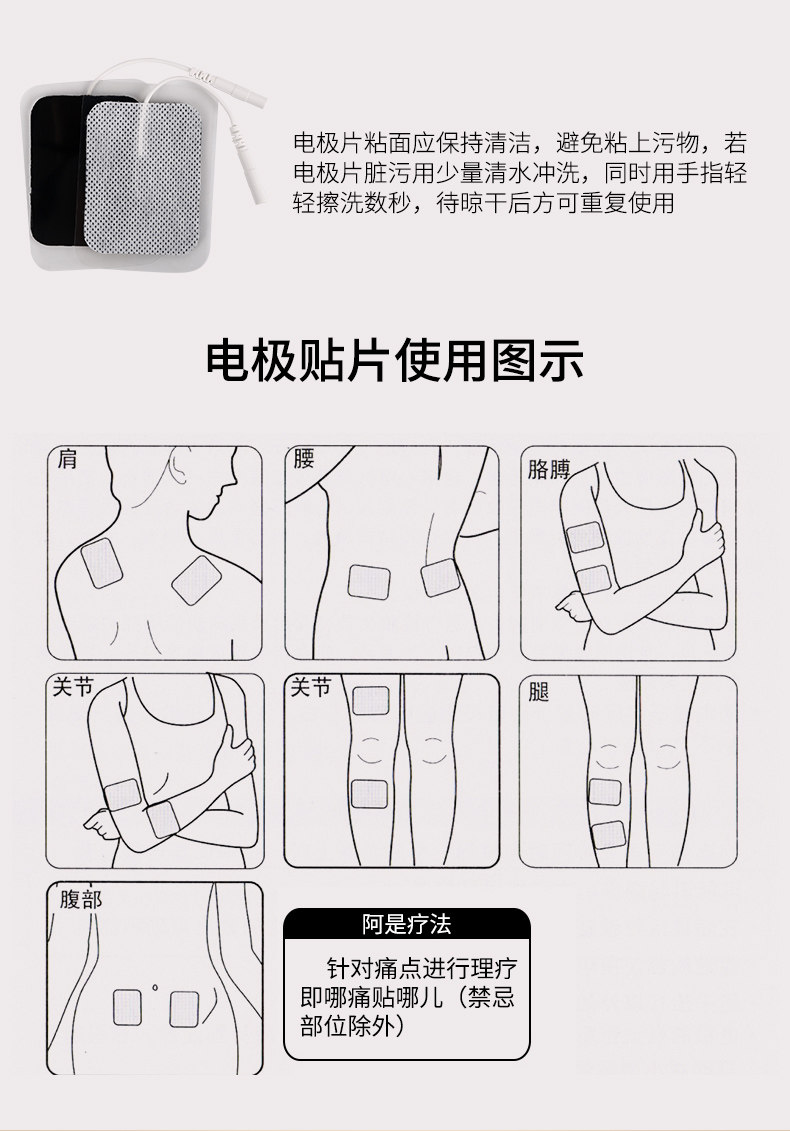 电极片粘面应保持清洁，避免粘上污物，若电极片脏污用少量清水冲洗，同时用手指轻轻擦洗数秒，待晾干后方可重复使用

电极贴片使用图示

肩

腰

胳膊

关节

关节

腿

腹部

阿是疗法

针对痛点进行理疗即哪痛贴哪儿（禁忌部位除外）