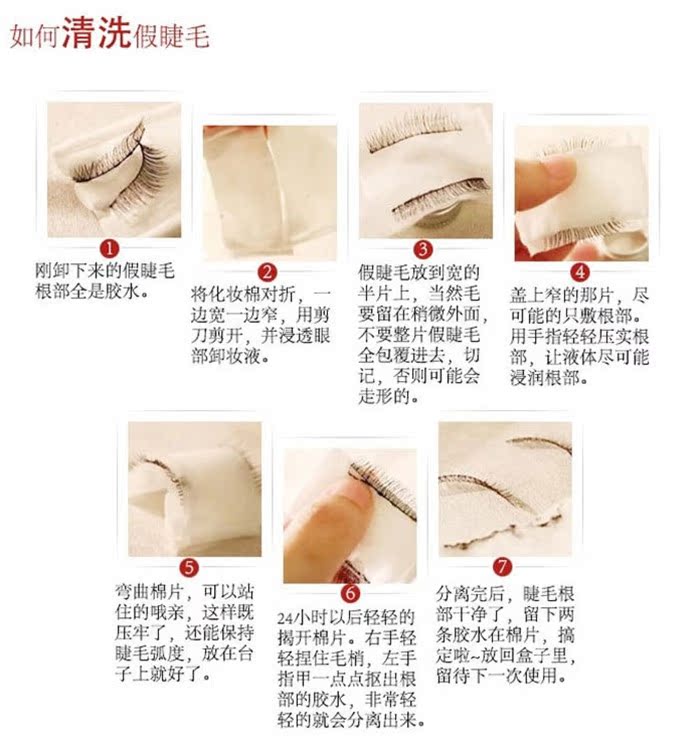 如何清洗假睫毛

1
刚卸下来的假睫毛根部全是胶水。

2
将化妆棉对折，一边宽一边窄，用剪刀剪开，并浸透眼部卸妆液。

3
假睫毛放到宽的半片上，当然毛要留在稍微外面，不要整片假睫毛全包覆进去，切记，否则可能会走形的。

4
盖上窄的那片，尽可能的只敷根部。用手指轻轻压实根部，让液体尽可能浸润根部。

5
弯曲棉片，可以站住的哦亲，这样既压牢了，还能保持睫毛弧度，放在台子上就好了。

6
24小时以后轻轻的揭开棉片。右手轻轻捏住毛梢，左手指甲一点点抠出根部的胶水，非常轻轻的就会分离出来。

7
分离完后，睫毛根部干净了，留下两条胶水在棉片，搞定啦~放回盒子里，留待下一次使用。