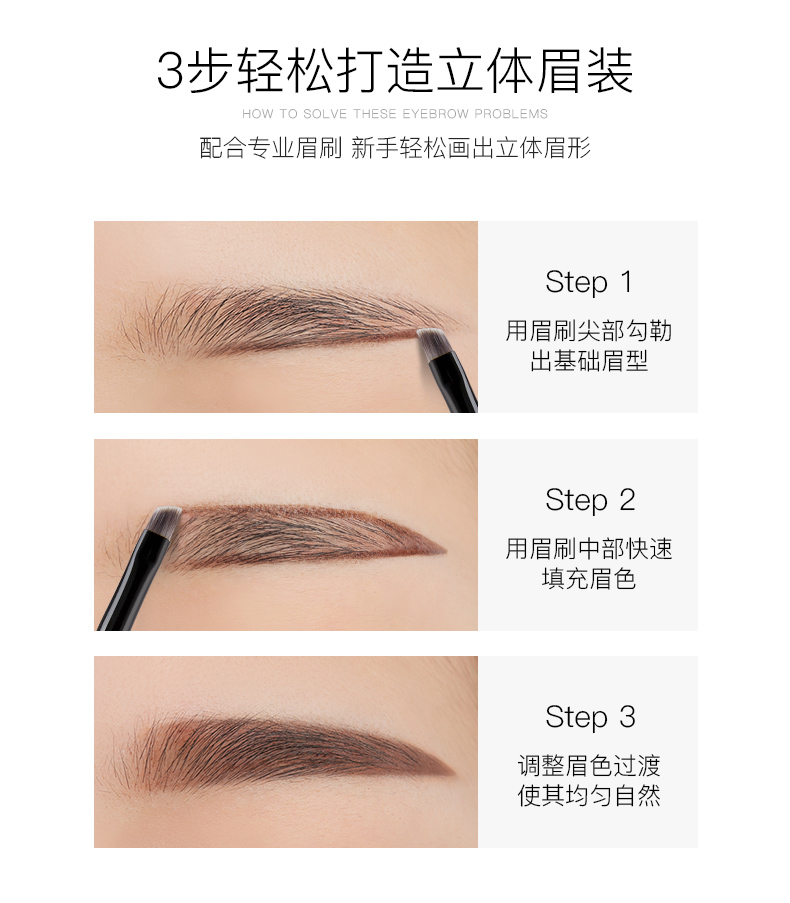 3步轻松打造立体眉装

HOW TO SOLVE THESE EYEBROW PROBLEMS

配合专业眉刷 新手轻松画出立体眉形

Step 1

用眉刷尖部勾勒出基础眉型

Step 2

用眉刷中部快速填充眉色

Step 3

调整眉色过渡使其均匀自然