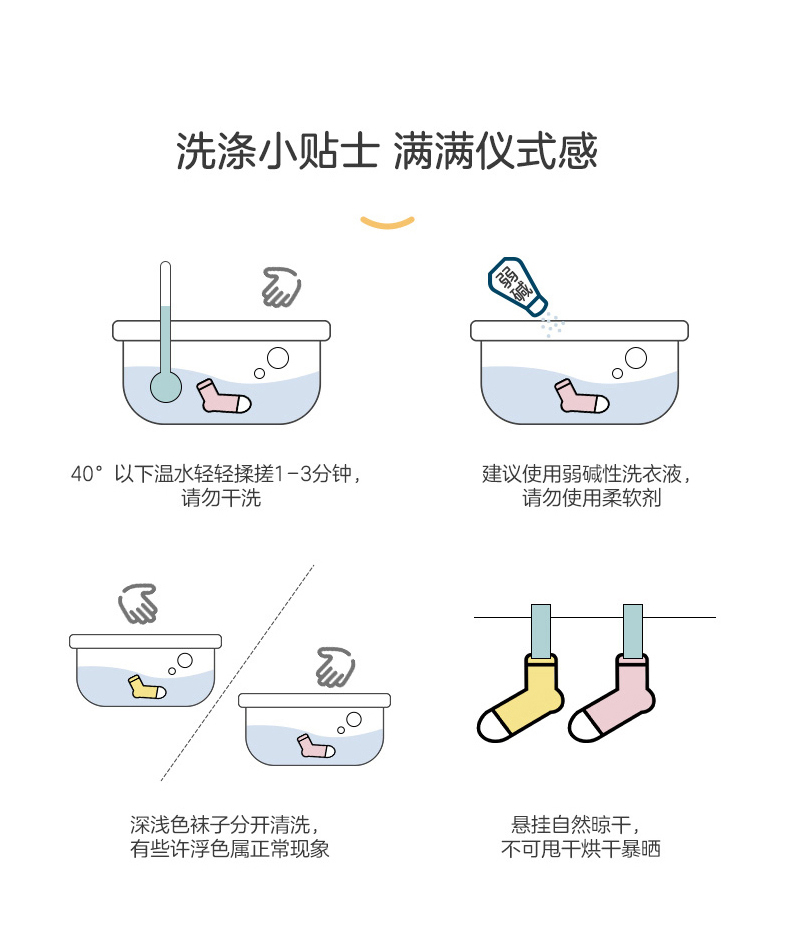 洗涤小贴士 满满仪式感

弱碱

40°以下温水轻轻揉搓1-3分钟，请勿干洗

建议使用弱碱性洗衣液，请勿使用柔软剂

深浅色袜子分开清洗，有些许浮色属正常现象

悬挂自然晾干，不可甩干烘干暴晒