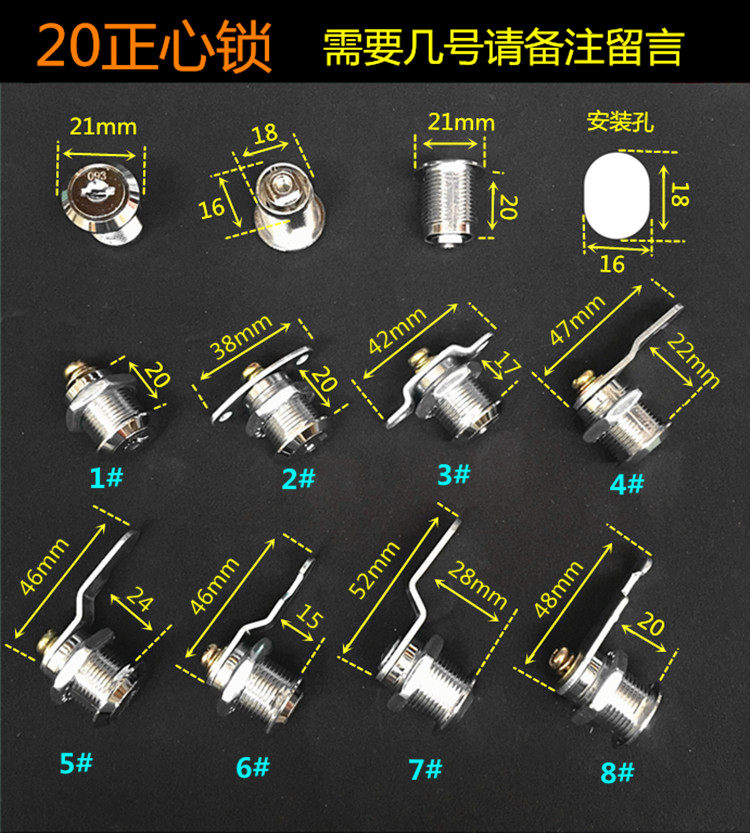 20正心锁 需要几号请备注留言

21mm
093
18
16
21mm
20
安装孔
18
16

20
1#
38mm
20
2#
42mm
17
3#
47mm
22mm
4#

46mm
24
5#
46mm
15
6#
52mm
28mm
7#
48mm
20
8#