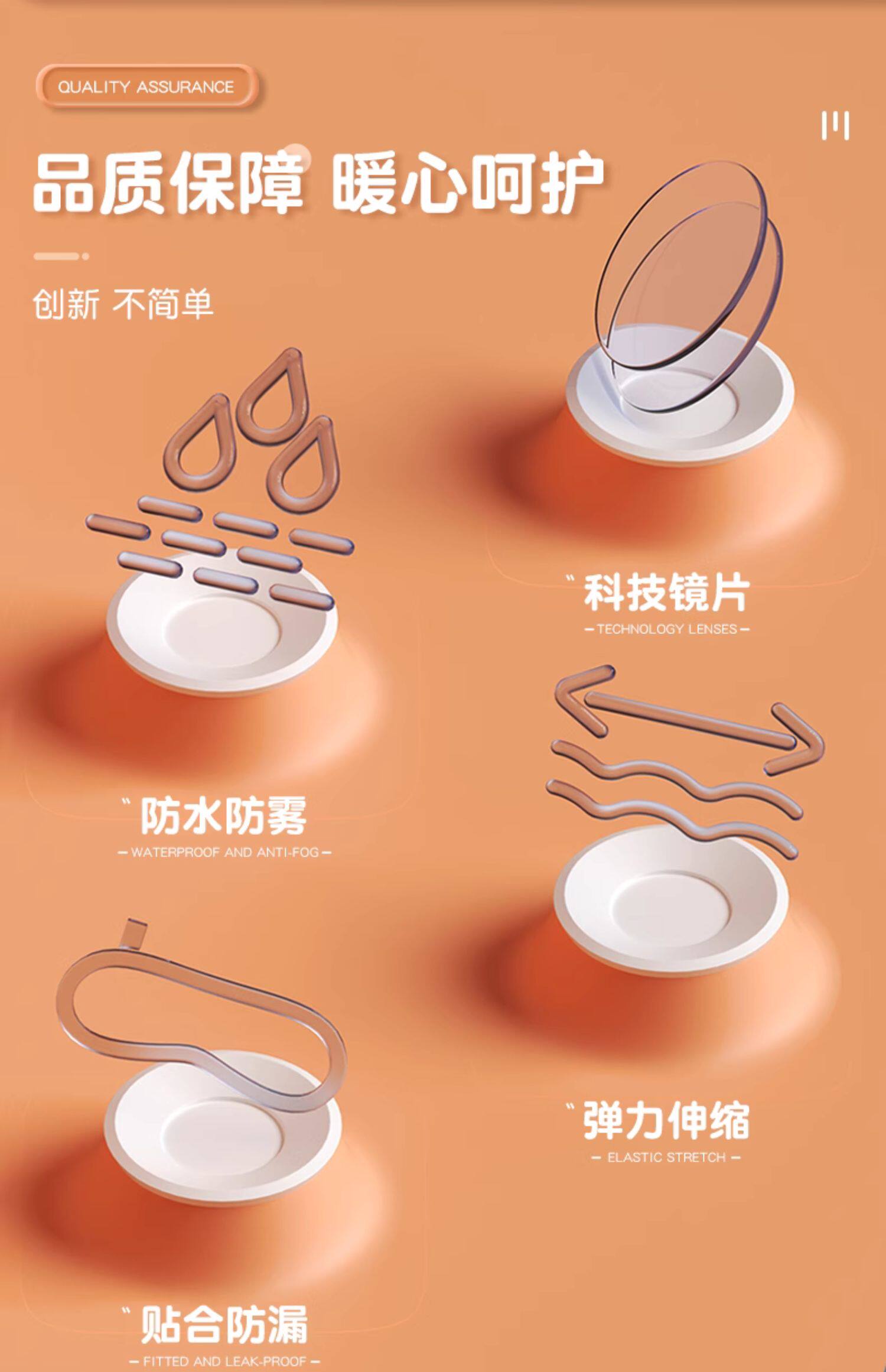 QUALITY ASSURANCE

品质保障 暖心呵护

创新 不简单

科技镜片
— TECHNOLOGY LENSES —

防水防雾
— WATERPROOF AND ANTI-FOG —

弹力伸缩
— ELASTIC STRETCH —

贴合防漏
— FITTED AND LEAK-PROOF —