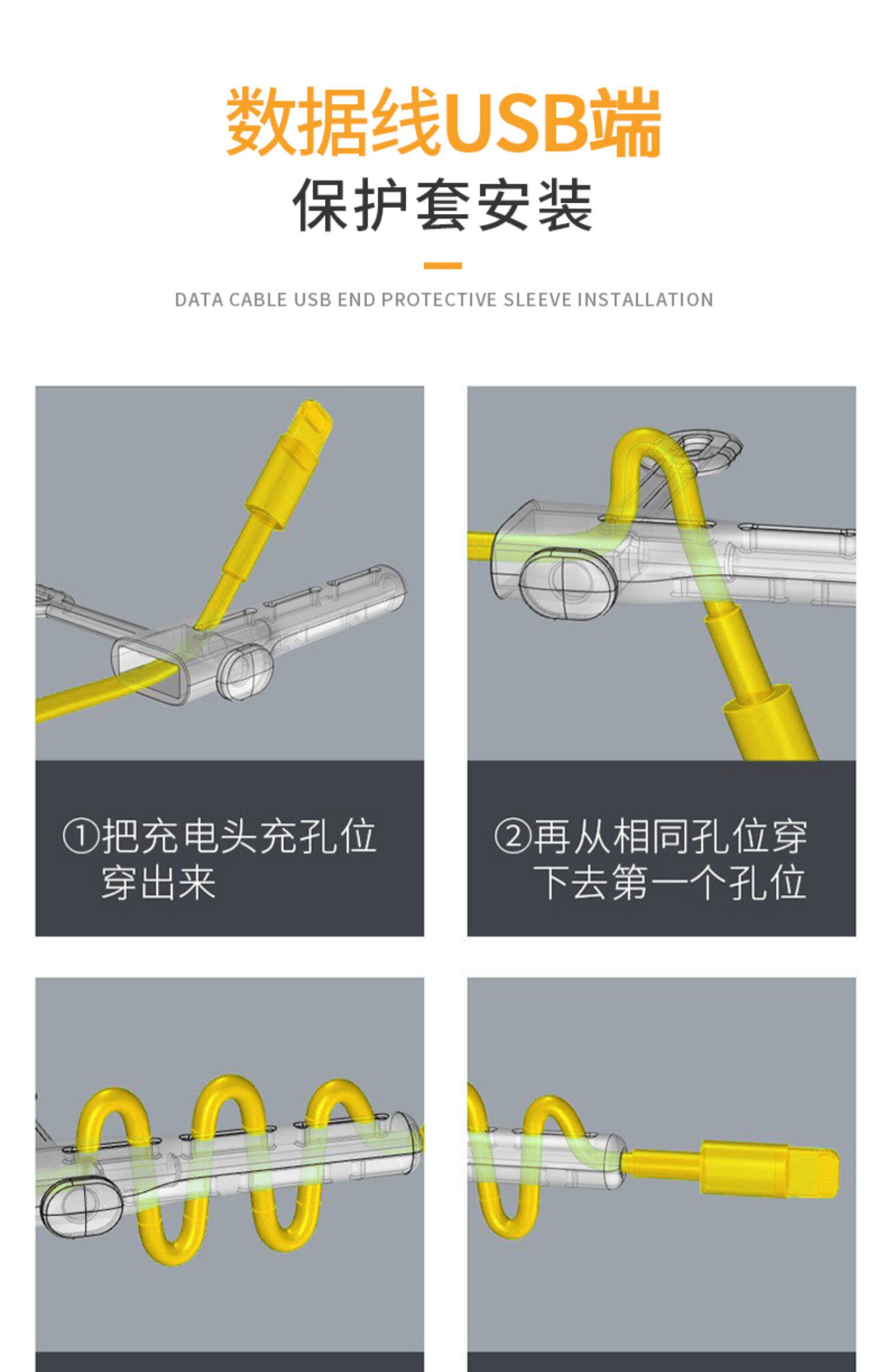 数据线USB端
保护套安装

DATA CABLE USB END PROTECTIVE SLEEVE INSTALLATION

①把充电头充孔位穿出来

②再从相同孔位穿下去第一个孔位