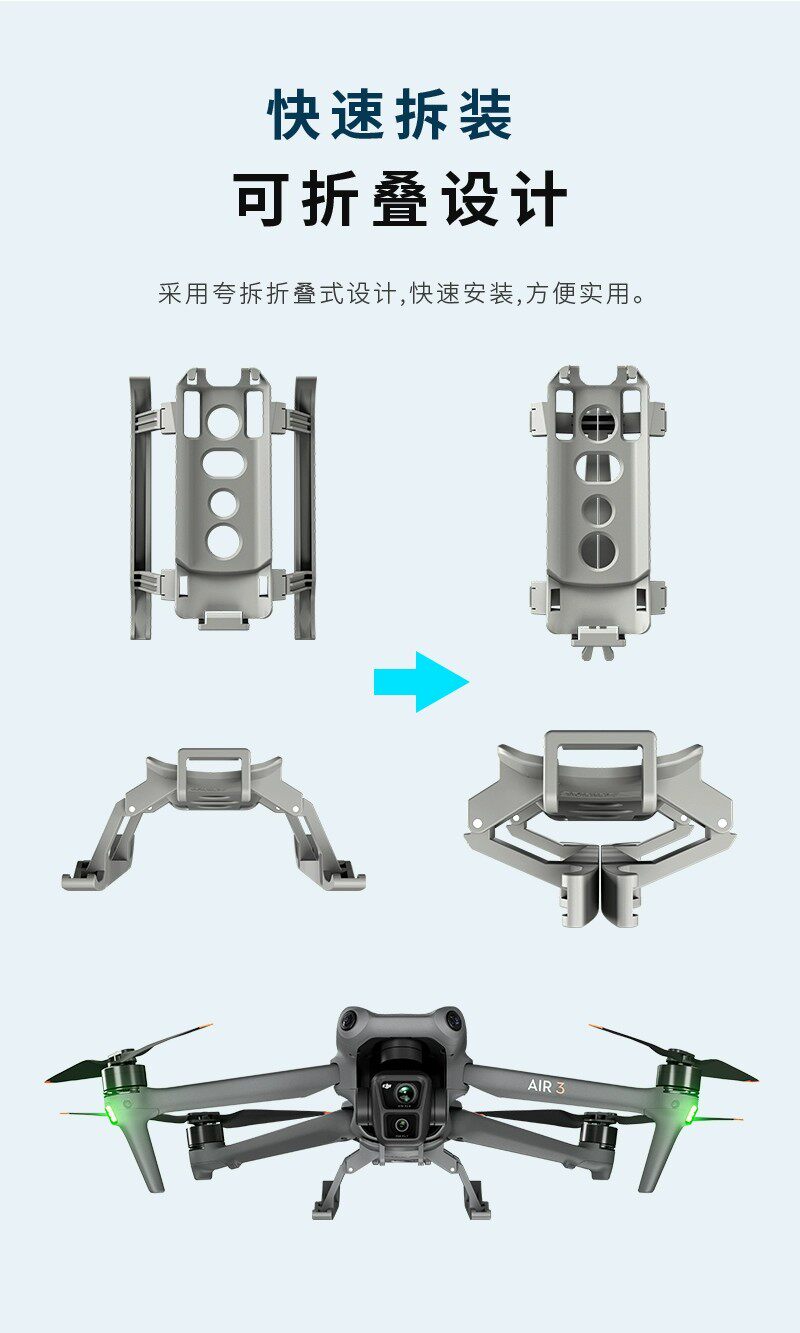 快速拆装
可折叠设计

采用夸拆折叠式设计,快速安装,方便实用。

AIR 3