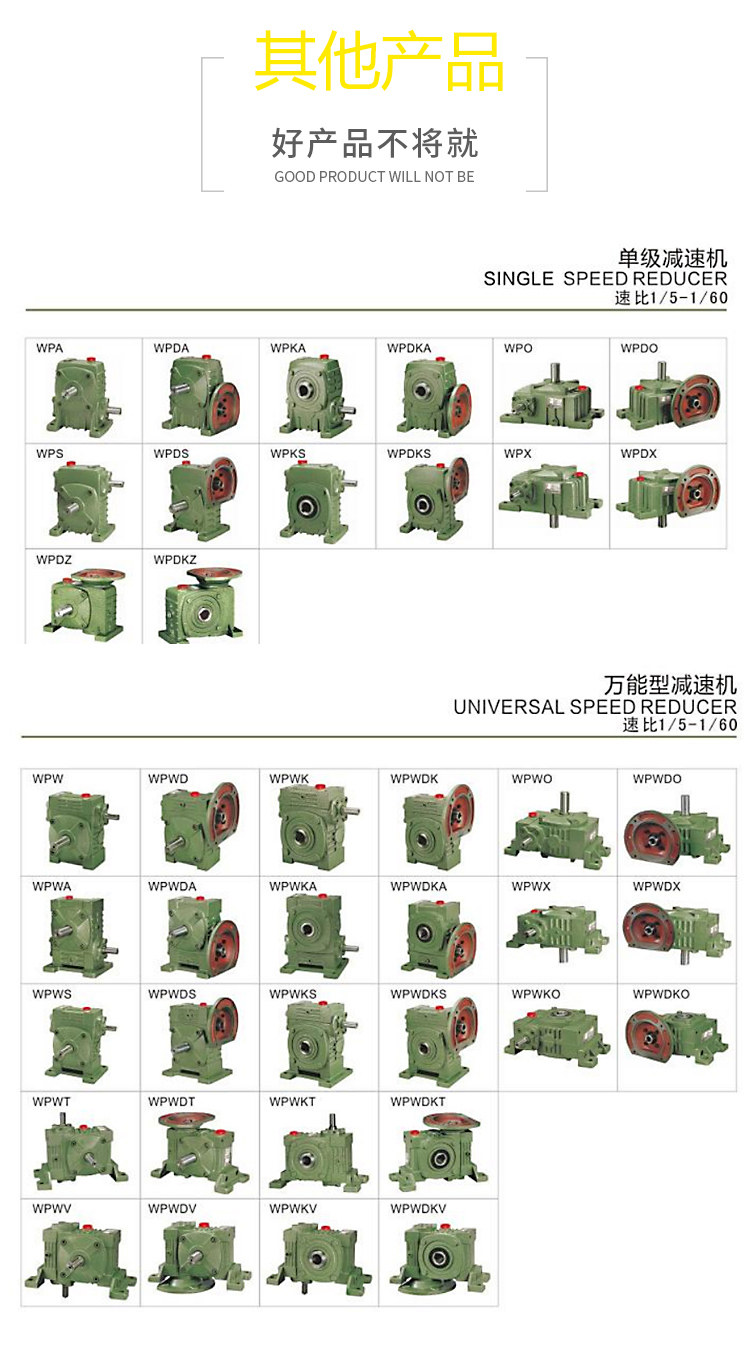 其他产品

好产品不将就
GOOD PRODUCT WILL NOT BE

单级减速机
SINGLE SPEED REDUCER
速比1/5-1/60

| WPA | WPDA | WPKA | WPDKA | WPO | WPDO |
|---|---|---|---|---|---|
| WPS | WPDS | WPKS | WPDKS | WPX | WPDX |
| WPDZ | WPDKZ | | | | |

万能型减速机
UNIVERSAL SPEED REDUCER
速比1/5-1/60

| WPW | WPWD | WPWK | WPWDK | WPWO | WPWDO |
|---|---|---|---|---|---|
| WPWA | WPWDA | WPWKA | WPWDKA | WPWX | WPWDX |
| WPWS | WPWDS | WPWKS | WPWDKS | WPWKO | WPWDKO |
| WPWT | WPWDT | WPWKT | WPWDKT | | |
| WPWV | WPWDV | WPWKV | WPWDKV | | |