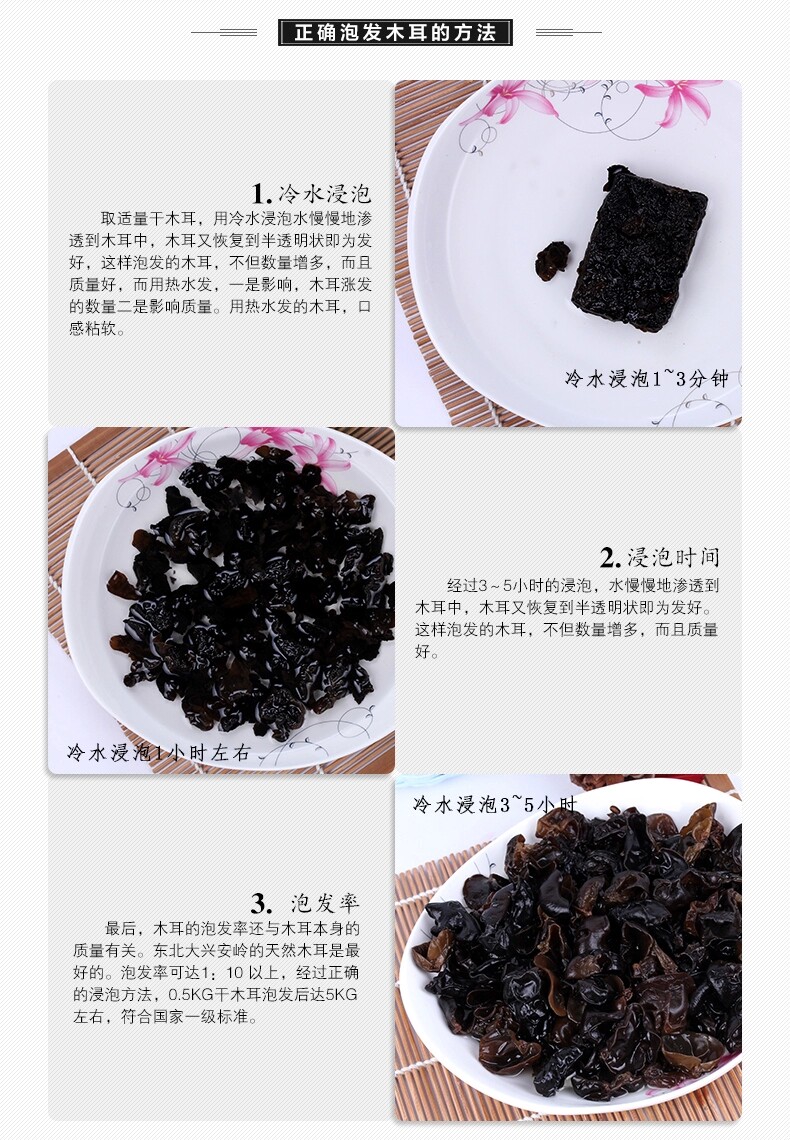 正确泡发木耳的方法

1. 冷水浸泡
取适量干木耳，用冷水浸泡水慢慢地渗透到木耳中，木耳又恢复到半透明状即为发好，这样泡发的木耳，不但数量增多，而且质量好，而用热水发，一是影响，木耳涨发的数量二是影响质量。用热水发的木耳，口感粘软。

冷水浸泡1~3分钟

冷水浸泡1小时左右

2. 浸泡时间
经过3～5小时的浸泡，水慢慢地渗透到木耳中，木耳又恢复到半透明状即为发好。这样泡发的木耳，不但数量增多，而且质量好。

冷水浸泡3~5小时

3. 泡发率
最后，木耳的泡发率还与木耳本身的质量有关。东北大兴安岭的天然木耳是最好的。泡发率可达1：10 以上，经过正确的浸泡方法，0.5KG干木耳泡发后达5KG左右，符合国家一级标准。