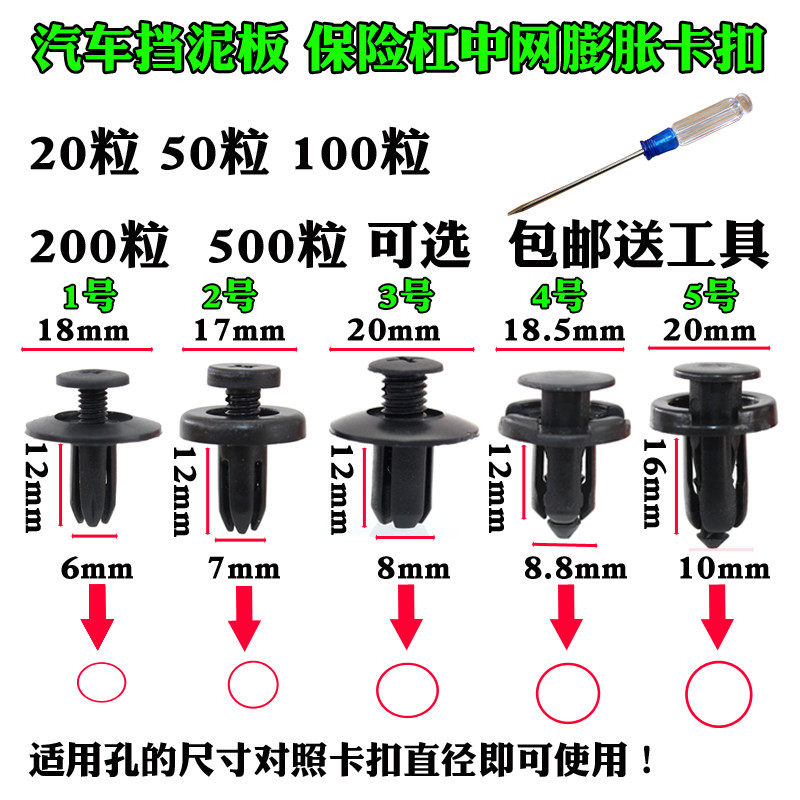 汽车挡泥板 保险杠中网膨胀卡扣

20粒 50粒 100粒

200粒 500粒 可选 包邮送工具

1号
18mm
12mm
6mm

2号
17mm
12mm
7mm

3号
20mm
12mm
8mm

4号
18.5mm
12mm
8.8mm

5号
20mm
16mm
10mm

适用孔的尺寸对照卡扣直径即可使用！