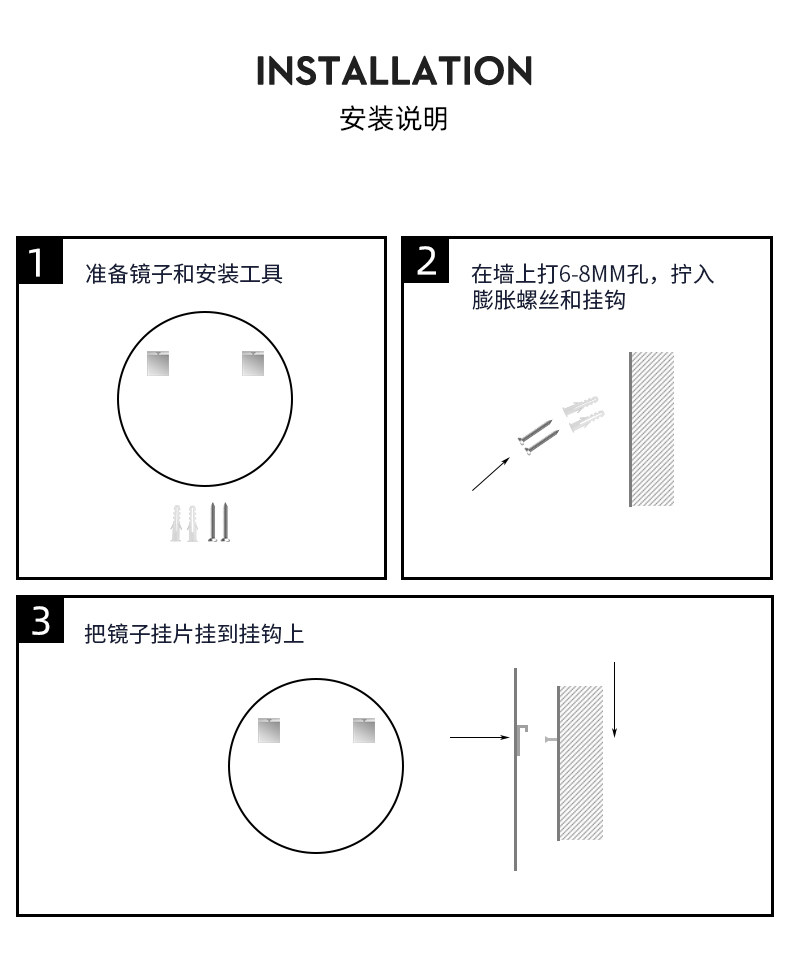 INSTALLATION
安装说明

1
准备镜子和安装工具

2
在墙上打6-8MM孔，拧入膨胀螺丝和挂钩

3
把镜子挂片挂到挂钩上