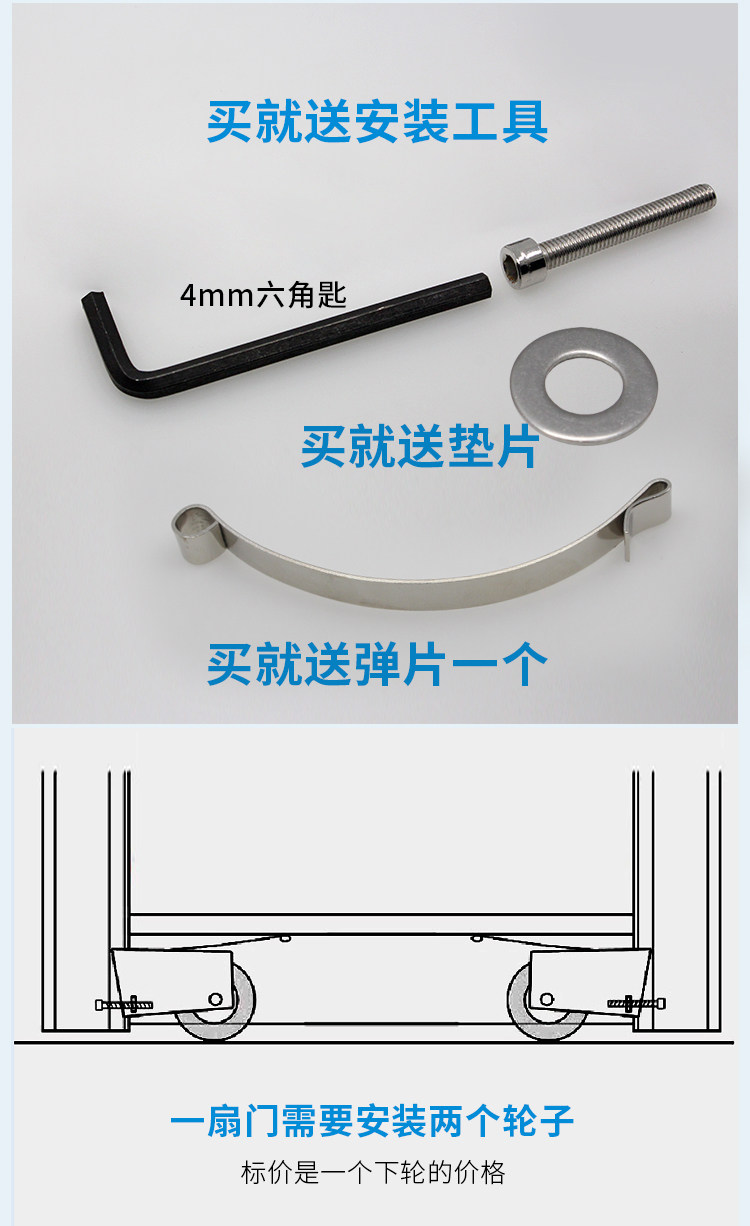 买就送安装工具

4mm六角匙

买就送垫片

买就送弹片一个

一扇门需要安装两个轮子

标价是一个下轮的价格