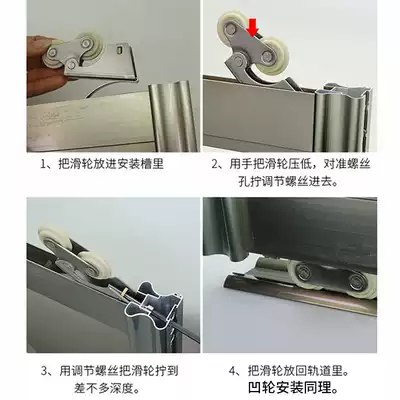 1、把滑轮放进安装槽里

2、用手把滑轮压低，对准螺丝孔拧调节螺丝进去。

3、用调节螺丝把滑轮拧到差不多深度。

4、把滑轮放回轨道里。
凹轮安装同理。