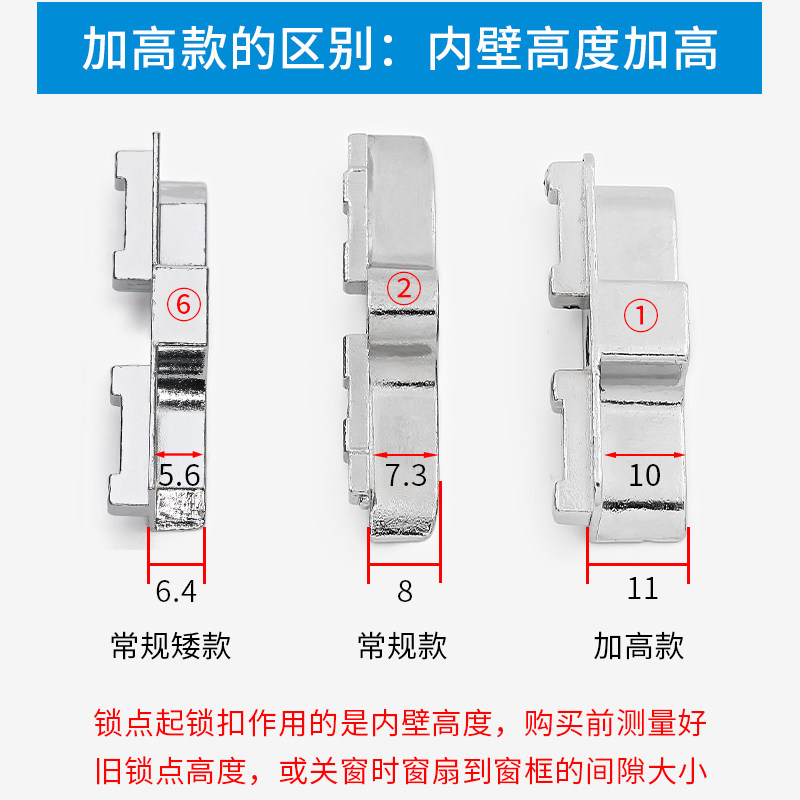 加高款的区别：内壁高度加高

⑥
5.6
6.4
常规矮款

②
7.3
8
常规款

①
10
11
加高款

锁点起锁扣作用的是内壁高度，购买前测量好旧锁点高度，或关窗时窗扇到窗框的间隙大小