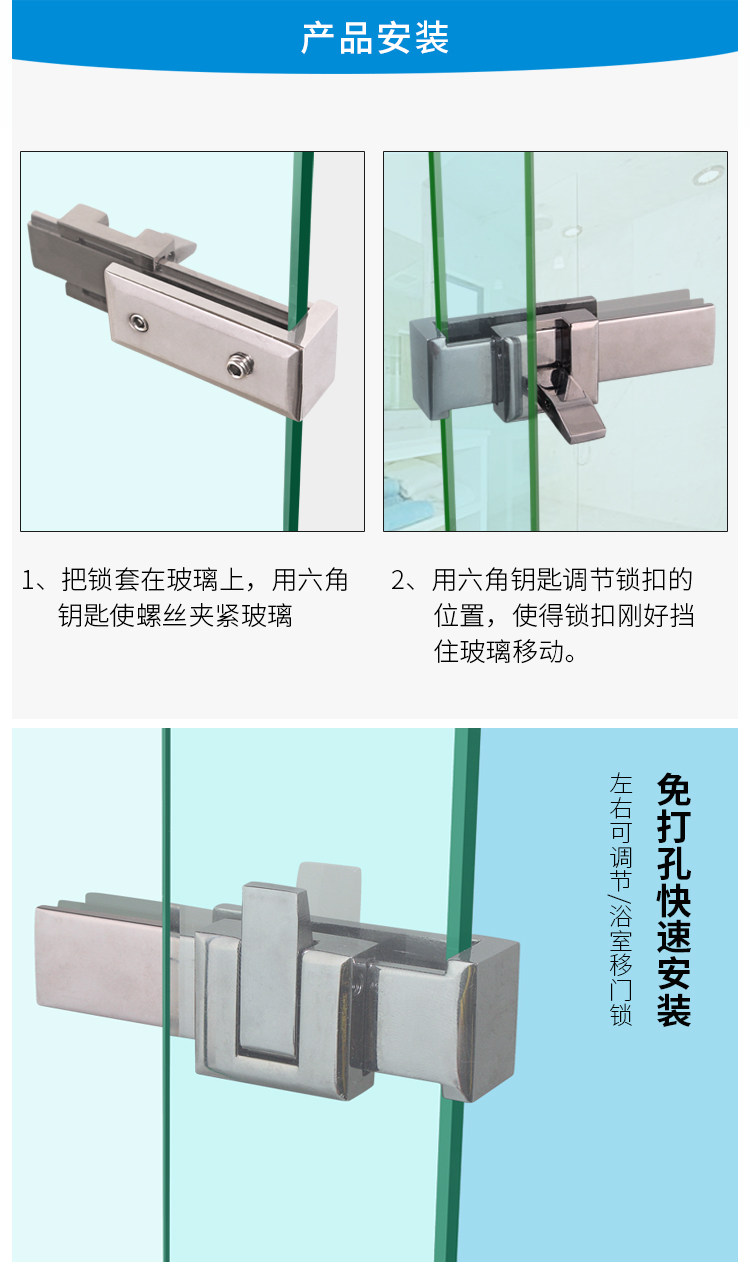 产品安装

1、把锁套在玻璃上，用六角钥匙使螺丝夹紧玻璃

2、用六角钥匙调节锁扣的位置，使得锁扣刚好挡住玻璃移动。

免打孔快速安装

左右可调节/浴室移门锁