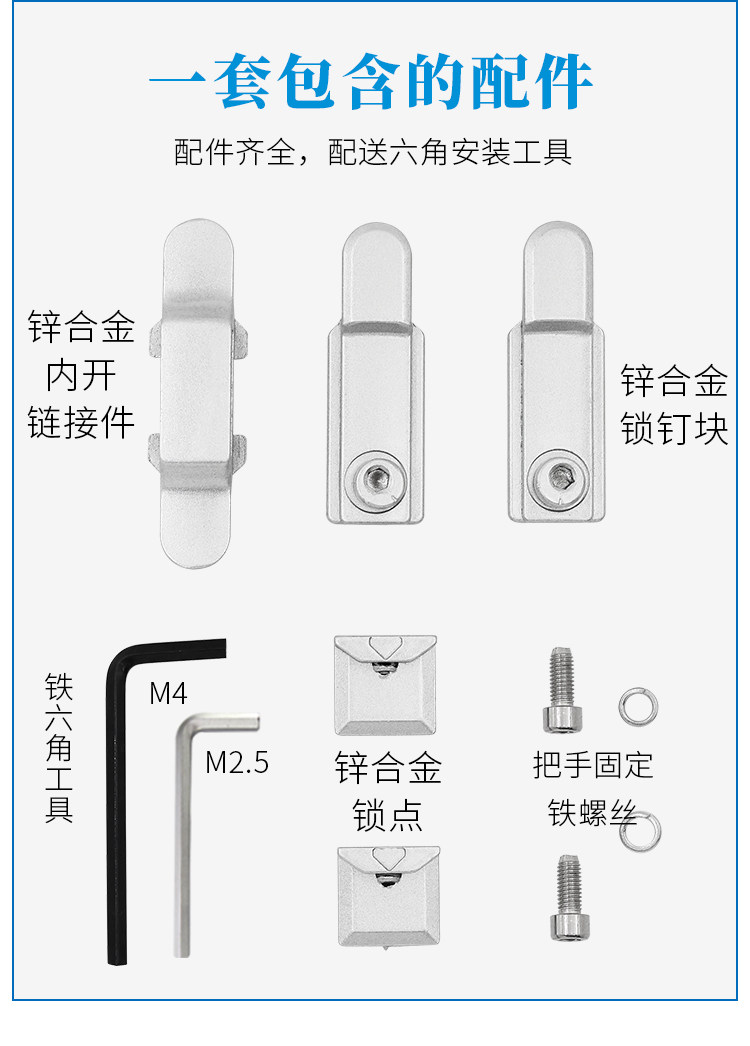 一套包含的配件

配件齐全，配送六角安装工具

锌合金
内开
链接件

锌合金
锁钉块

铁六角工具

M4

M2.5

锌合金
锁点

把手固定
铁螺丝