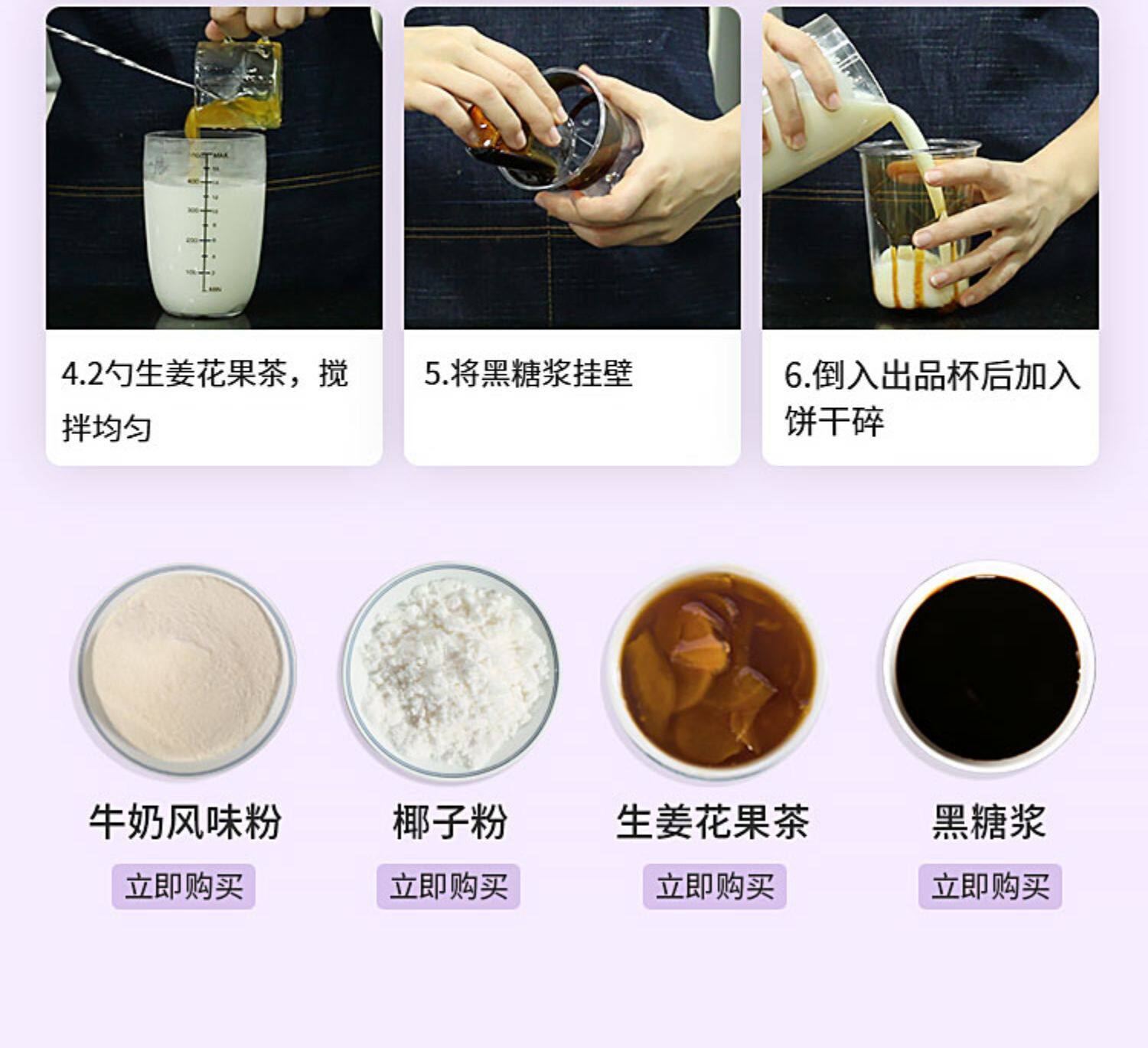 4.2勺生姜花果茶，搅拌均匀

5.将黑糖浆挂壁

6.倒入出品杯后加入饼干碎

牛奶风味粉
立即购买

椰子粉
立即购买

生姜花果茶
立即购买

黑糖浆
立即购买