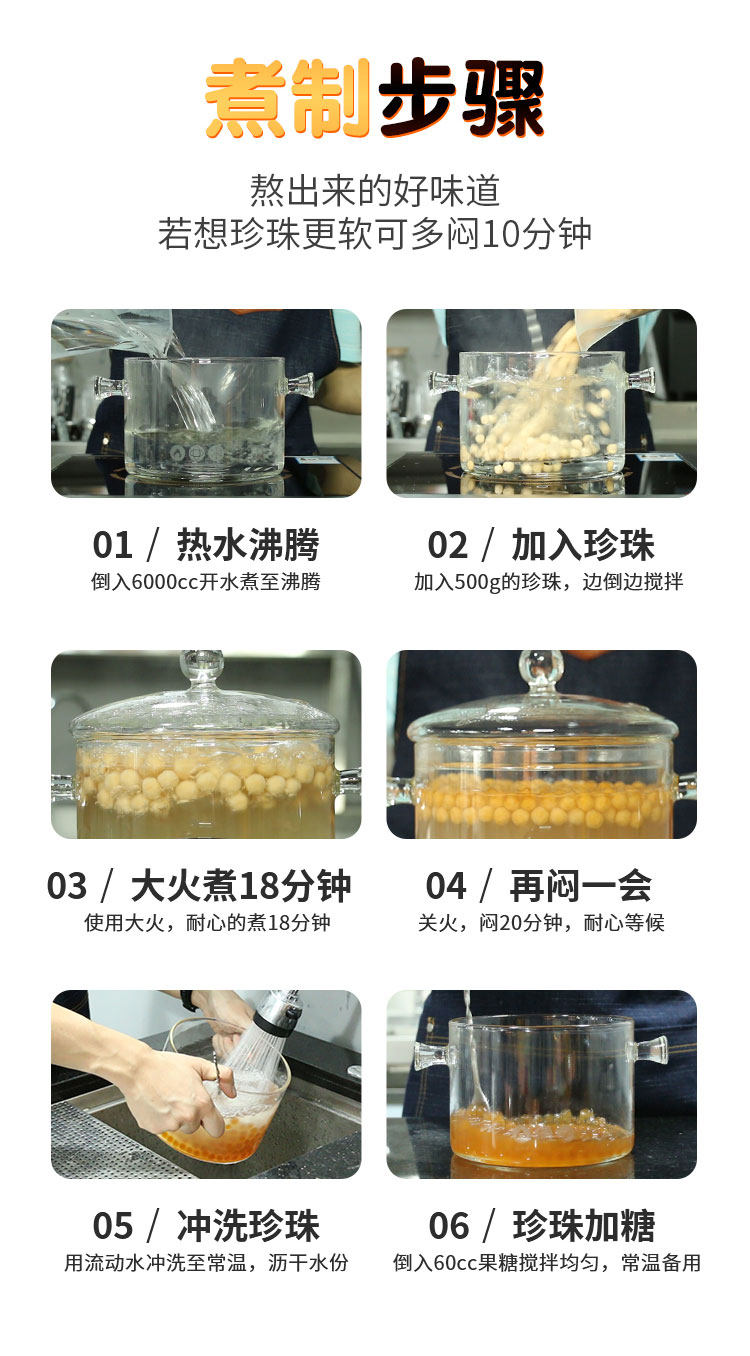 煮制步骤

熬出来的好味道
若想珍珠更软可多闷10分钟

01 / 热水沸腾
倒入6000cc开水煮至沸腾

02 / 加入珍珠
加入500g的珍珠，边倒边搅拌

03 / 大火煮18分钟
使用大火，耐心的煮18分钟

04 / 再闷一会
关火，闷20分钟，耐心等候

05 / 冲洗珍珠
用流动水冲洗至常温，沥干水份

06 / 珍珠加糖
倒入60cc果糖搅拌均匀，常温备用