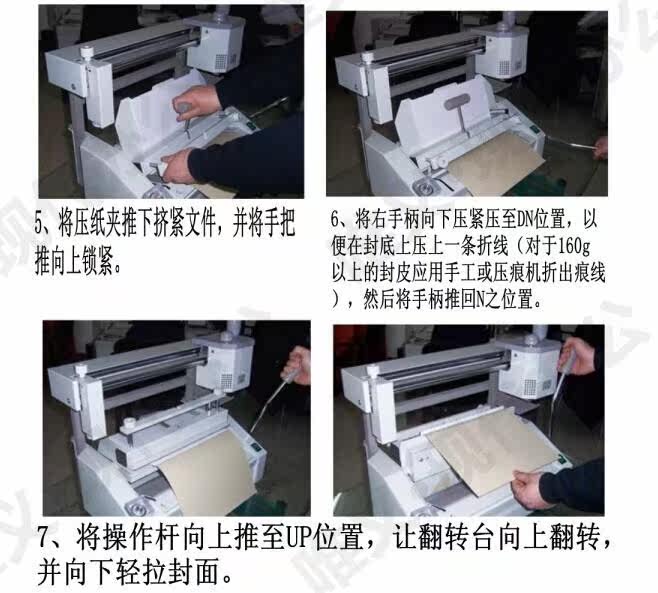 5、将压纸夹推下挤紧文件，并将手把推向上锁紧。

6、将右手柄向下压紧压至DN位置，以便在封底上压上一条折线（对于160g以上的封皮应用手工或压痕机折出痕线），然后将手柄推回N之位置。

7、将操作杆向上推至UP位置，让翻转台向上翻转，并向下轻拉封面。