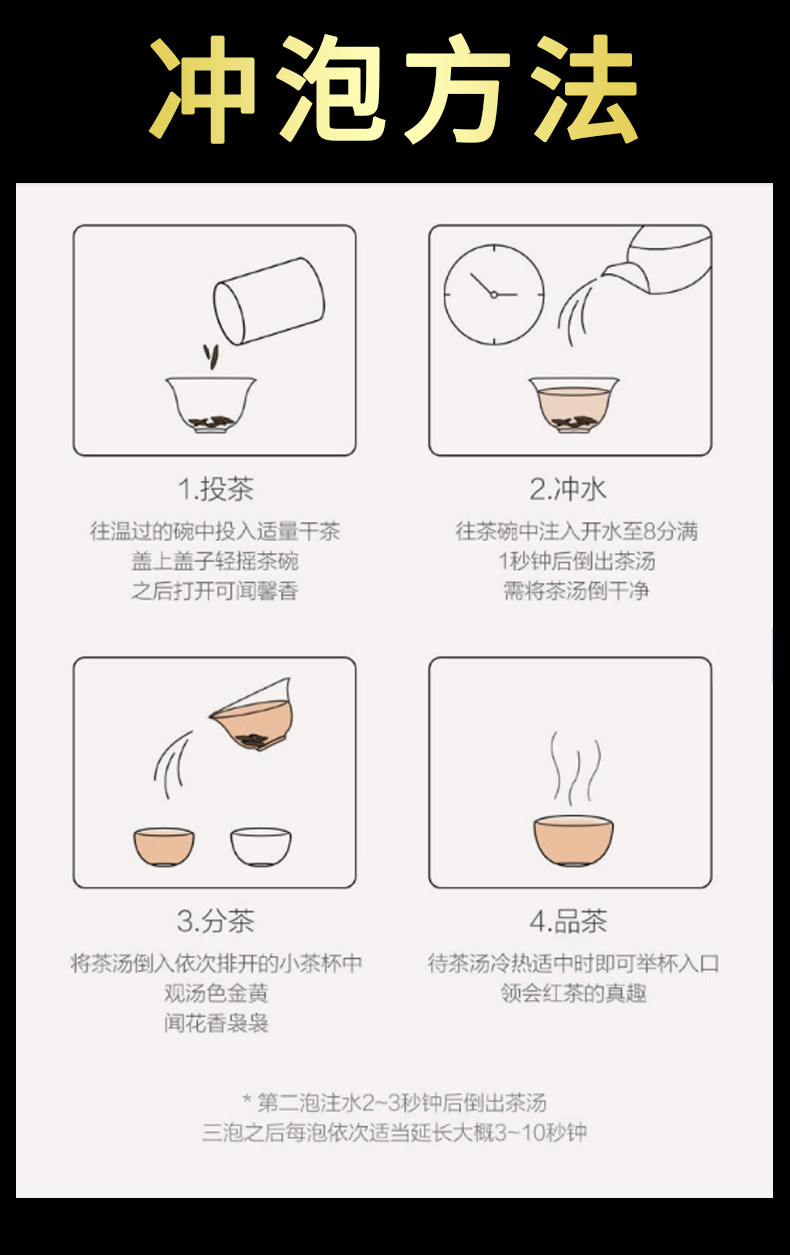 冲泡方法

1.投茶

往温过的碗中投入适量干茶
盖上盖子轻摇茶碗
之后打开可闻馨香

2.冲水

往茶碗中注入开水至8分满
1秒钟后倒出茶汤
需将茶汤倒干净

3.分茶

将茶汤倒入依次排开的小茶杯中
观汤色金黄
闻花香袅袅

4.品茶

待茶汤冷热适中时即可举杯入口
领会红茶的真趣

* 第二泡注水2~3秒钟后倒出茶汤
三泡之后每泡依次适当延长大概3~10秒钟