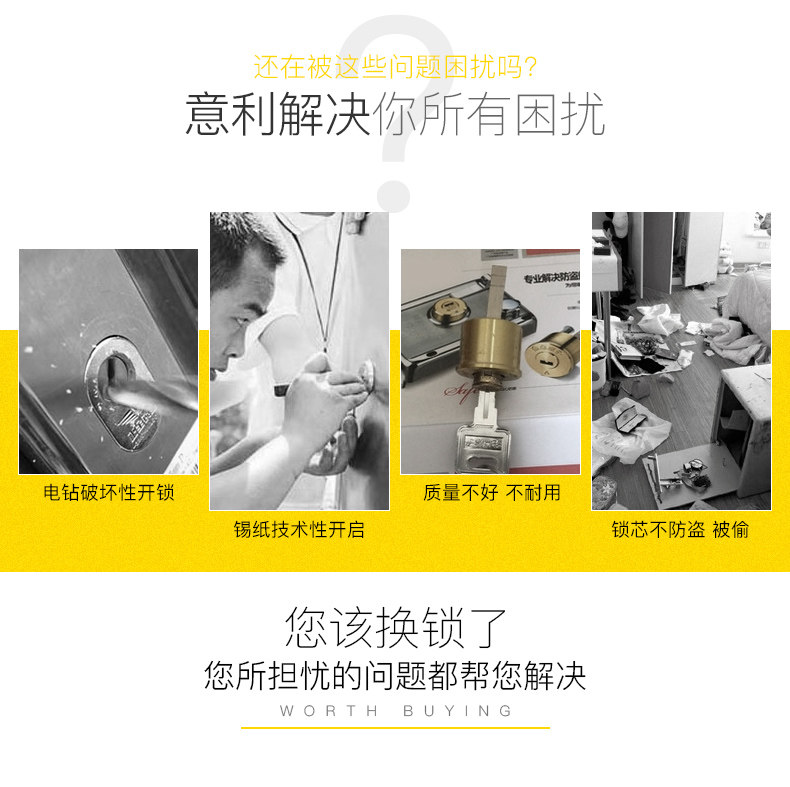 还在被这些问题困扰吗?

意利解决你所有困扰

专业解决防盗

电钻破坏性开锁

锡纸技术性开启

质量不好 不耐用

锁芯不防盗 被偷

您该换锁了

您所担忧的问题都帮您解决

WORTH BUYING