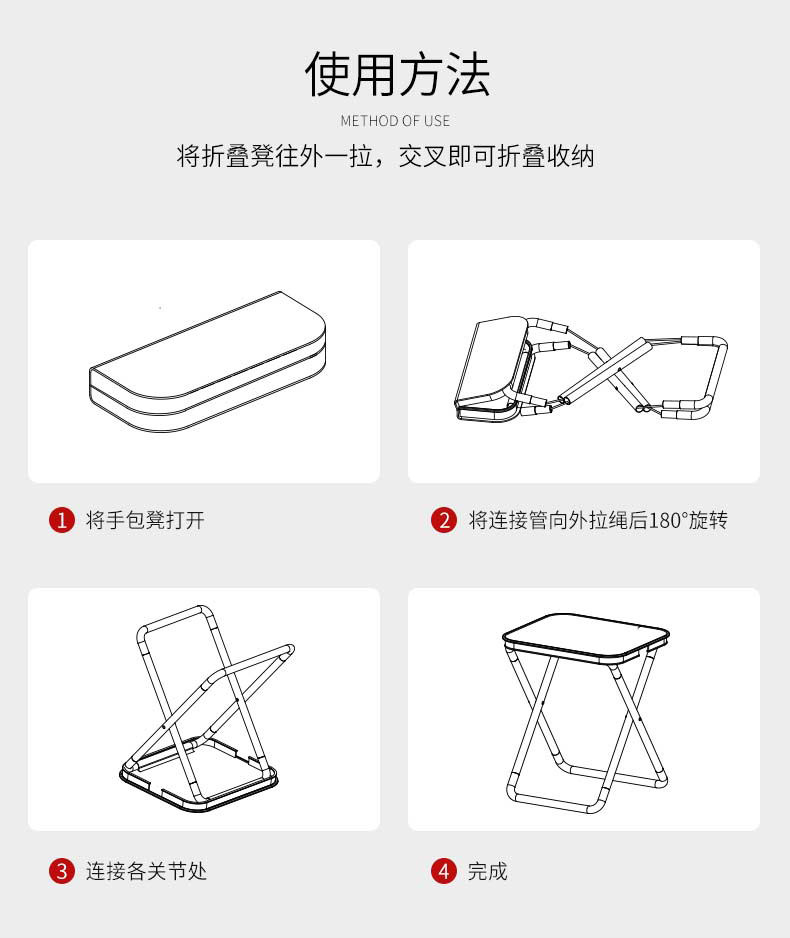 使用方法

METHOD OF USE

将折叠凳往外一拉，交叉即可折叠收纳

1 将手包凳打开

2 将连接管向外拉绳后180°旋转

3 连接各关节处

4 完成