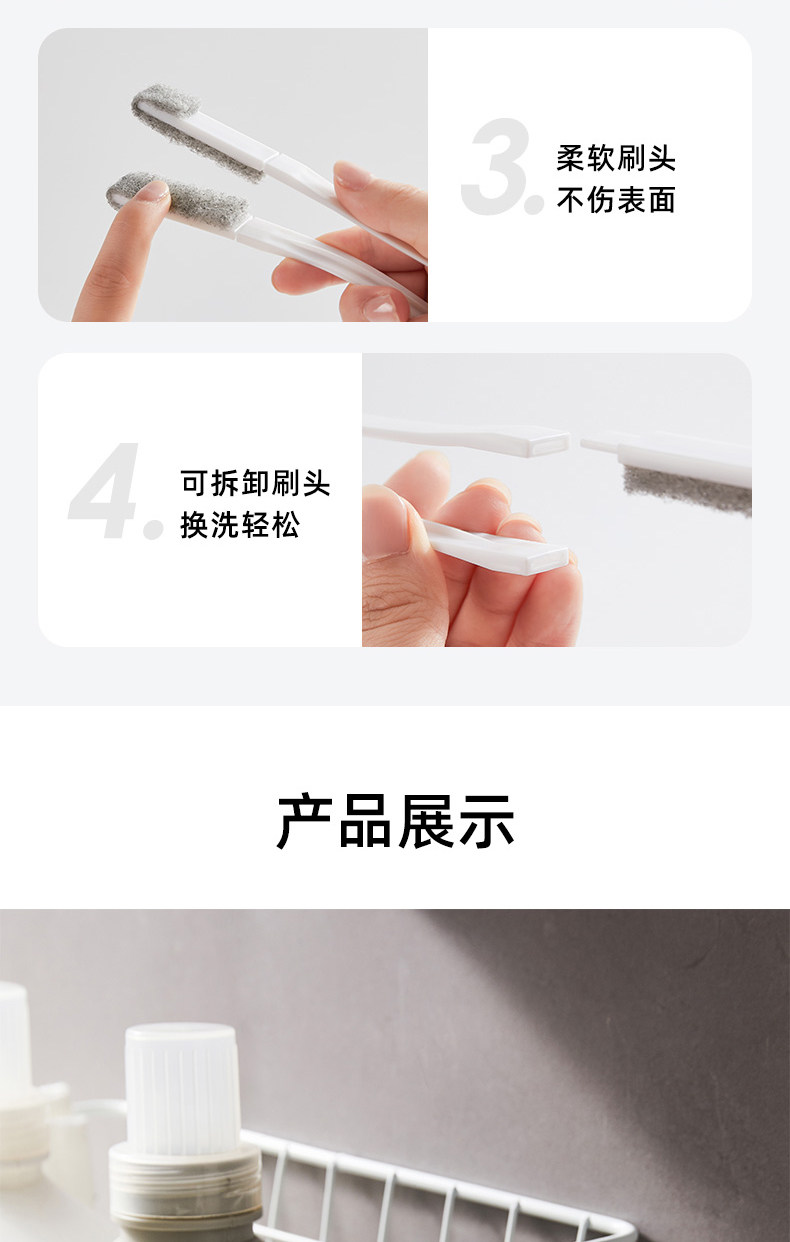 3.
柔软刷头
不伤表面

4.
可拆卸刷头
换洗轻松

产品展示