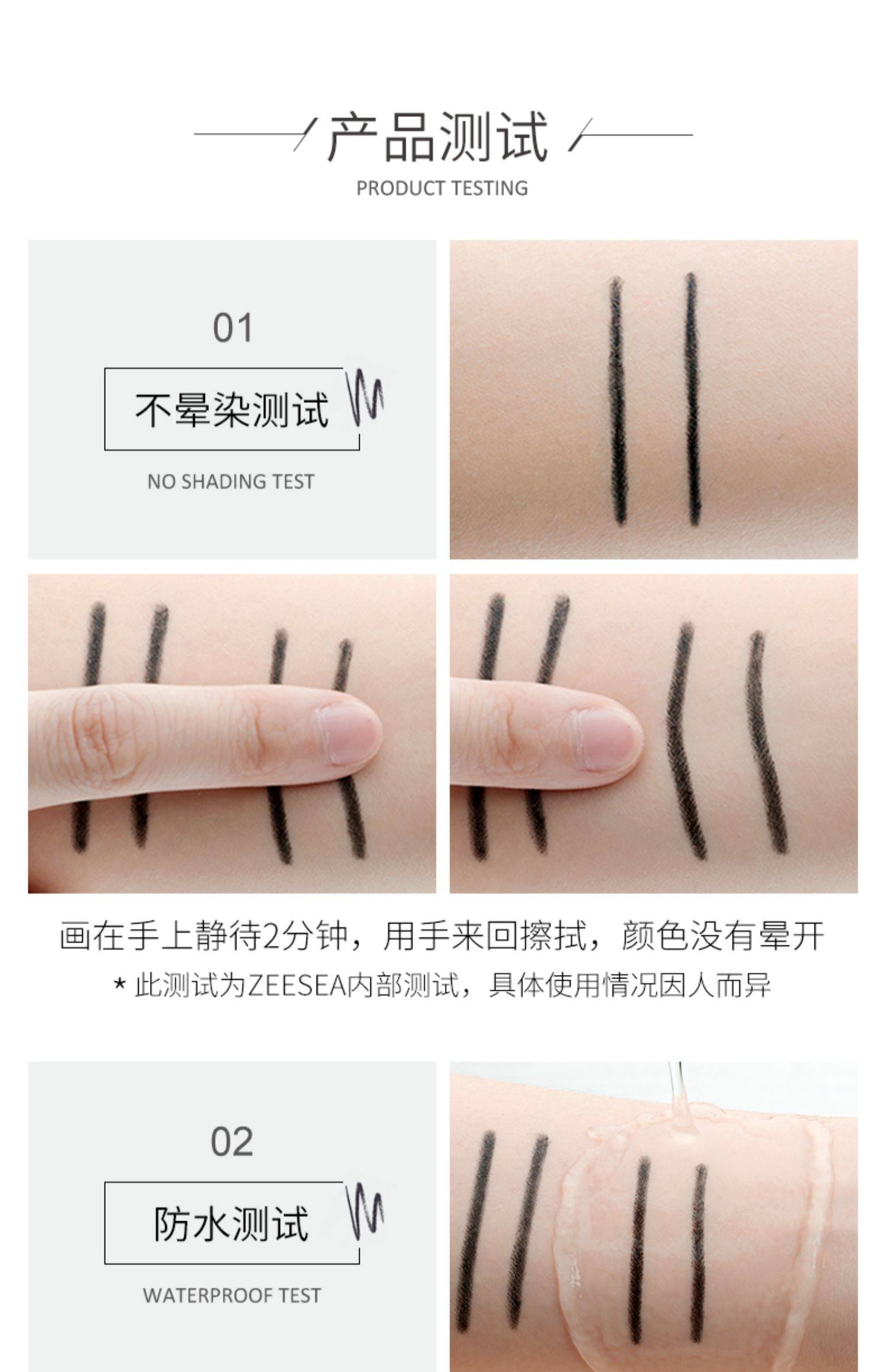 产品测试
PRODUCT TESTING

01
不晕染测试
NO SHADING TEST

画在手上静待2分钟，用手来回擦拭，颜色没有晕开
* 此测试为ZEESEA内部测试，具体使用情况因人而异

02
防水测试
WATERPROOF TEST