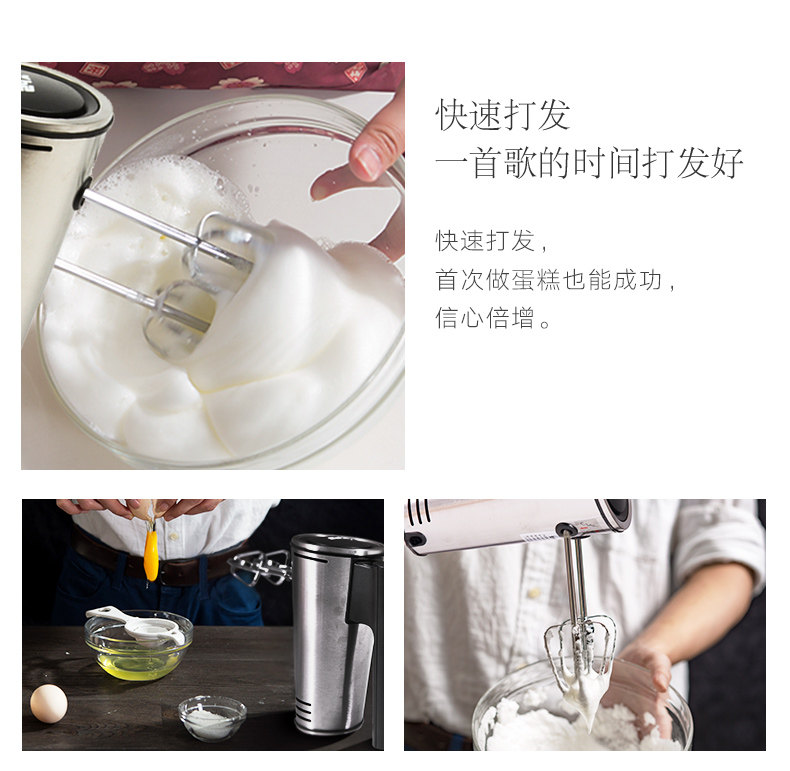 快速打发
一首歌的时间打发好

快速打发，
首次做蛋糕也能成功，
信心倍增。