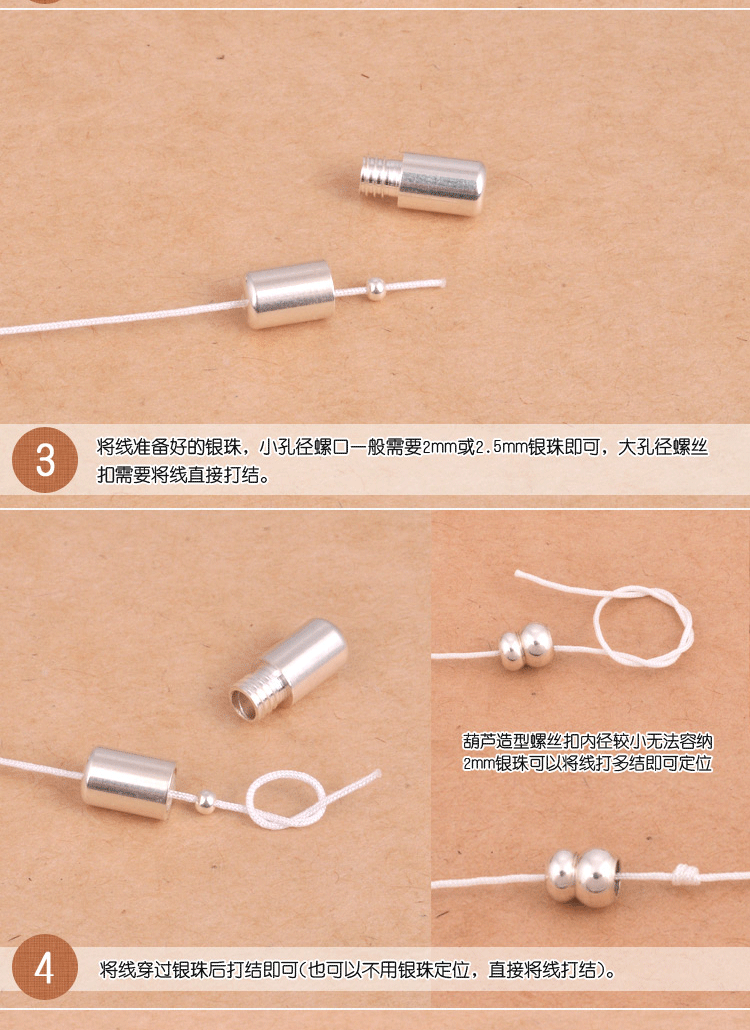 3

将线准备好的银珠，小孔径螺口一般需要2mm或2.5mm银珠即可，大孔径螺丝扣需要将线直接打结。

葫芦造型螺丝扣内径较小无法容纳2mm银珠可以将线打多结即可定位

4

将线穿过银珠后打结即可(也可以不用银珠定位，直接将线打结)。