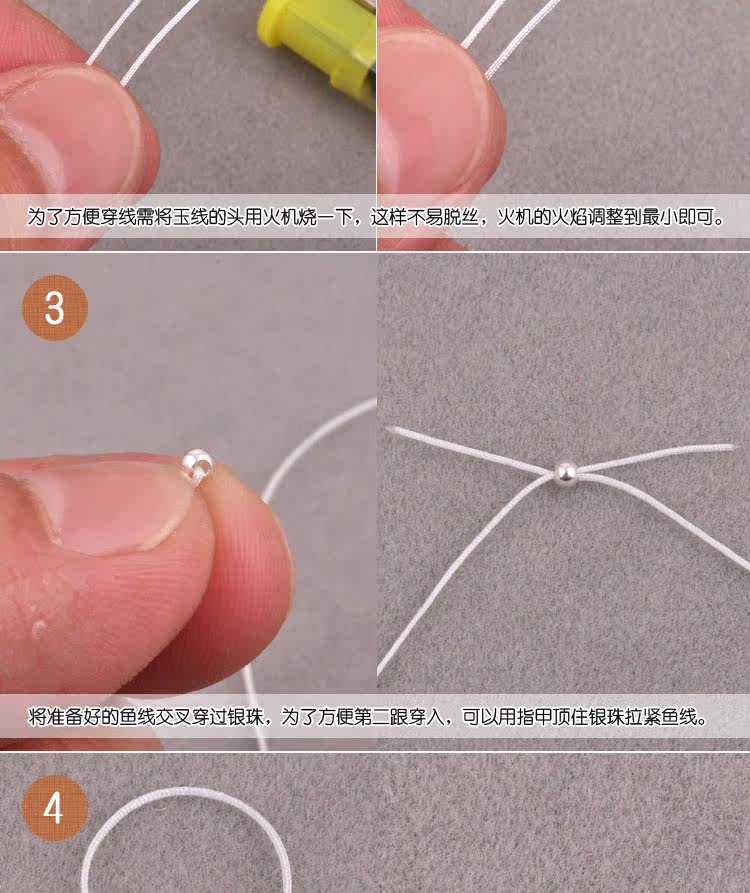 为了方便穿线需将玉线的头用火机烧一下，这样不易脱丝，火机的火焰调整到最小即可。

3

将准备好的鱼线交叉穿过银珠，为了方便第二跟穿入，可以用指甲顶住银珠拉紧鱼线。

4