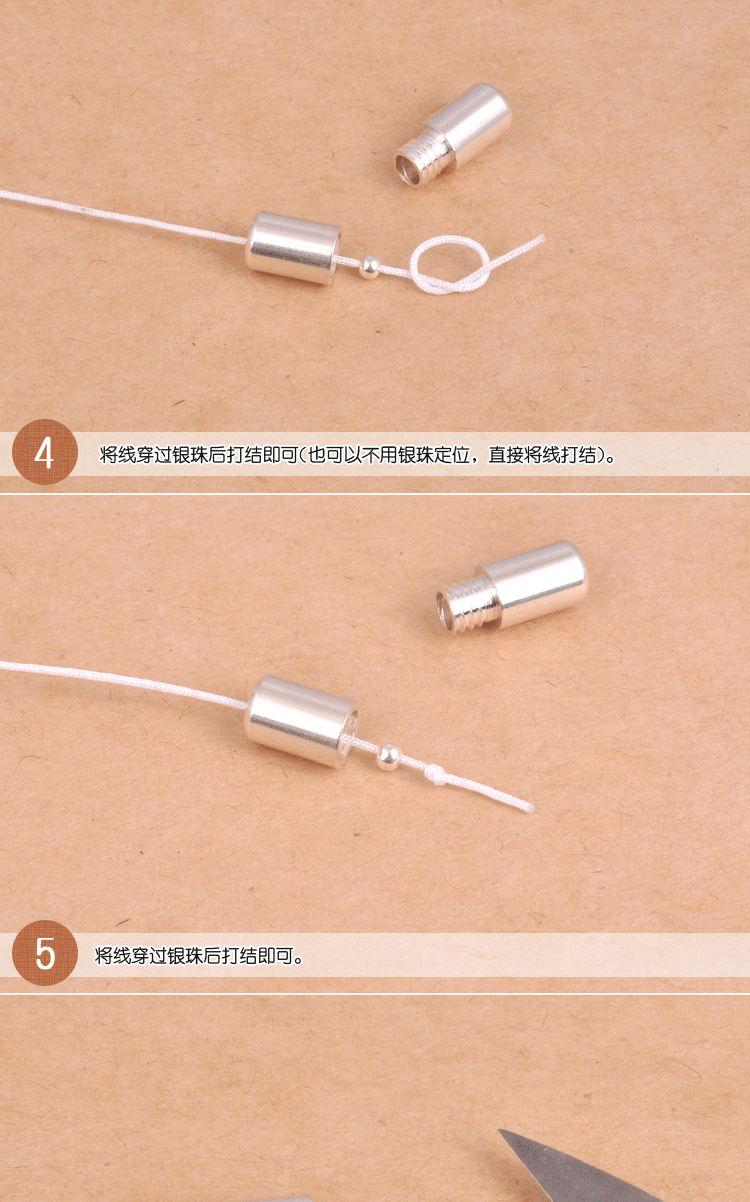 4 将线穿过银珠后打结即可(也可以不用银珠定位，直接将线打结)。

5 将线穿过银珠后打结即可。