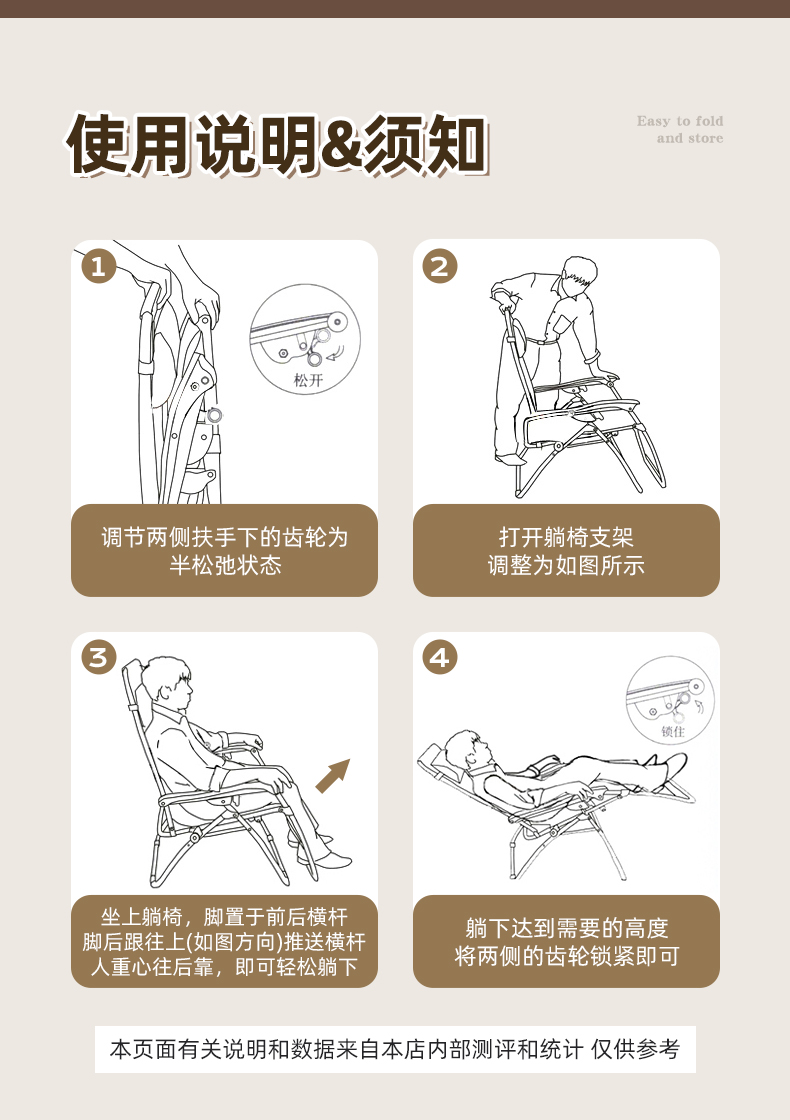 使用说明&须知

Easy to fold
and store

1

松开

调节两侧扶手下的齿轮为半松弛状态

2

打开躺椅支架
调整为如图所示

3

坐上躺椅，脚置于前后横杆
脚后跟往上(如图方向)推送横杆
人重心往后靠，即可轻松躺下

4

锁住

躺下达到需要的高度
将两侧的齿轮锁紧即可

本页面有关说明和数据来自本店内部测评和统计 仅供参考