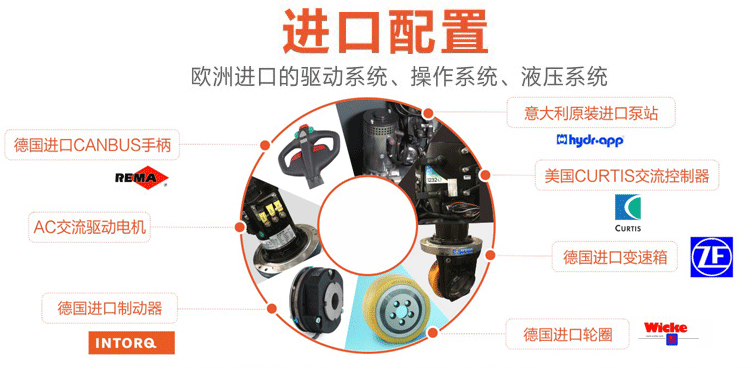 进口配置

欧洲进口的驱动系统、操作系统、液压系统

德国进口CANBUS手柄

REMA

AC交流驱动电机

德国进口制动器

INTORQ

意大利原装进口泵站

hydr-app

美国CURTIS交流控制器

CURTIS

德国进口变速箱

ZF

德国进口轮圈

Wicke