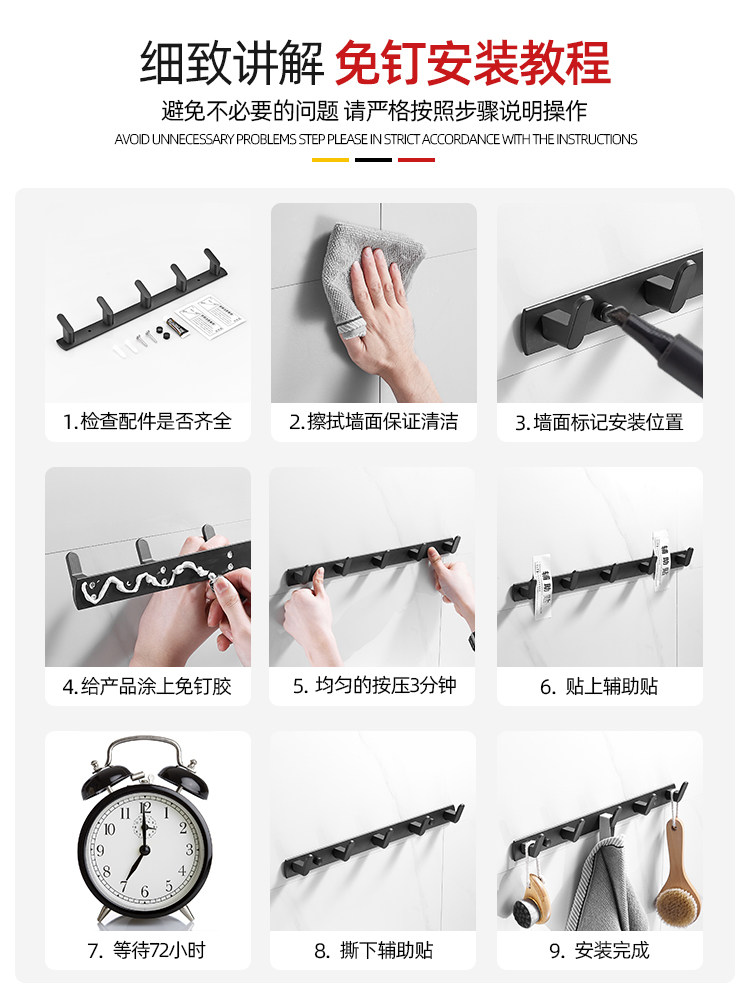 细致讲解 免钉安装教程

避免不必要的问题 请严格按照步骤说明操作

AVOID UNNECESSARY PROBLEMS STEP PLEASE IN STRICT ACCORDANCE WITH THE INSTRUCTIONS

1.检查配件是否齐全

2.擦拭墙面保证清洁

3.墙面标记安装位置

4.给产品涂上免钉胶

5. 均匀的按压3分钟

6. 贴上辅助贴

12 1 2 3 4 5 6 7 8 9 10 11

7. 等待72小时

8. 撕下辅助贴

9. 安装完成