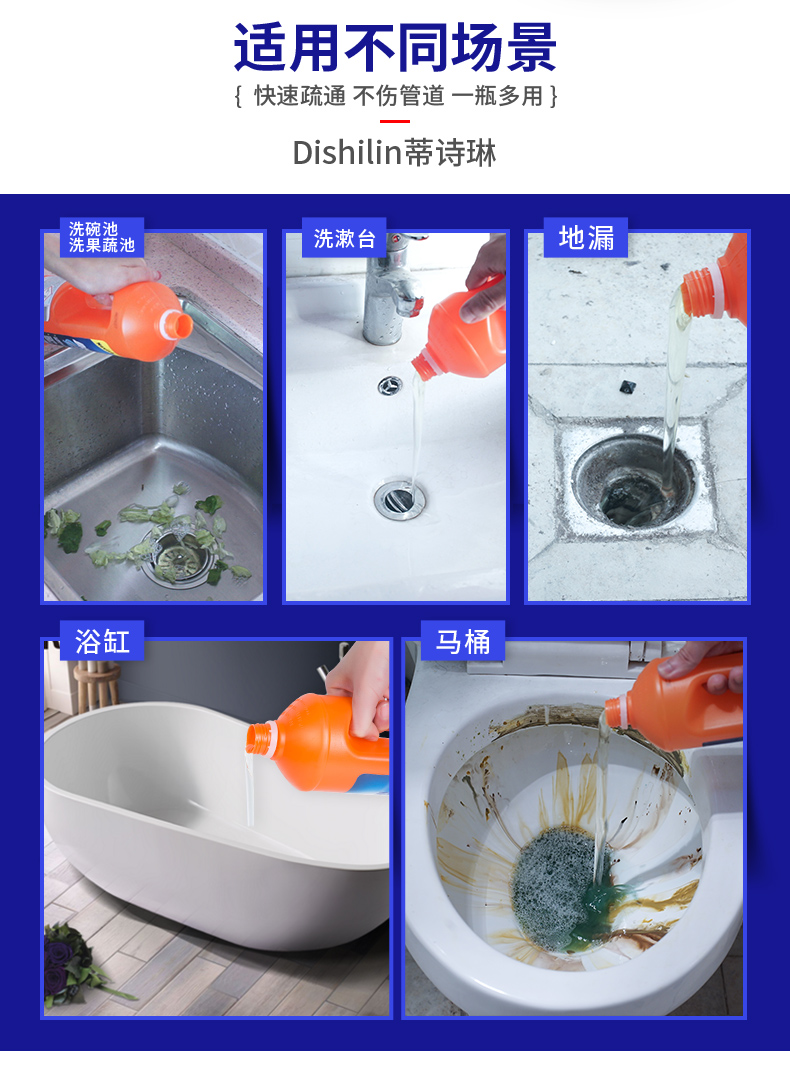 适用不同场景

{ 快速疏通 不伤管道 一瓶多用 }

Dishilin蒂诗琳

洗碗池
洗果蔬池

洗漱台

地漏

浴缸

马桶