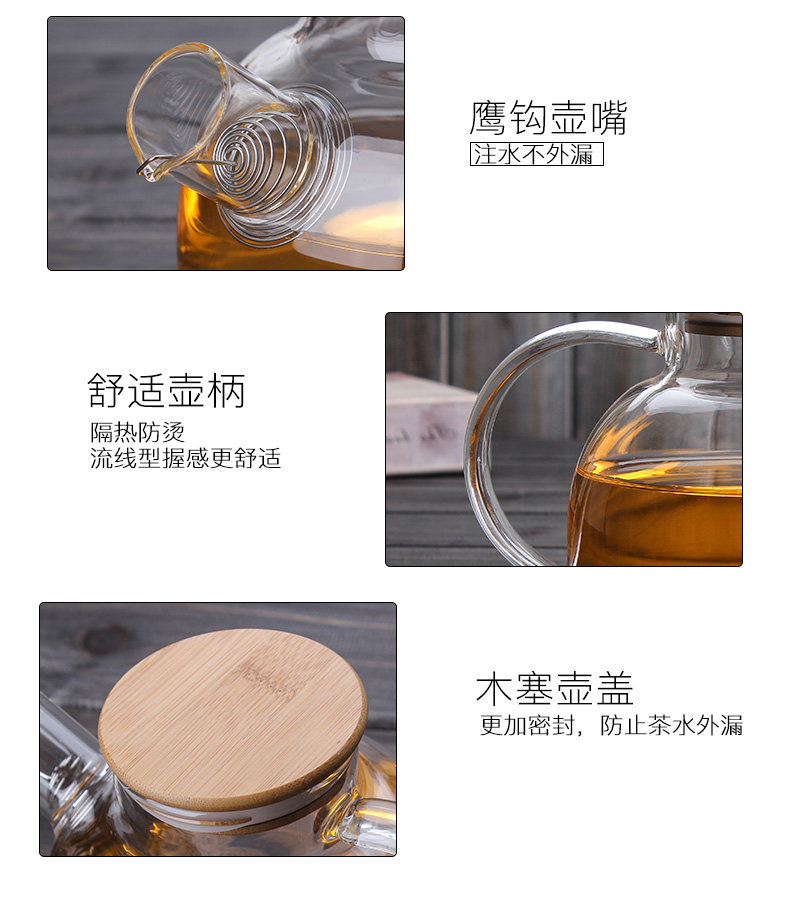 鹰钩壶嘴
注水不外漏

舒适壶柄
隔热防烫
流线型握感更舒适

木塞壶盖
更加密封，防止茶水外漏